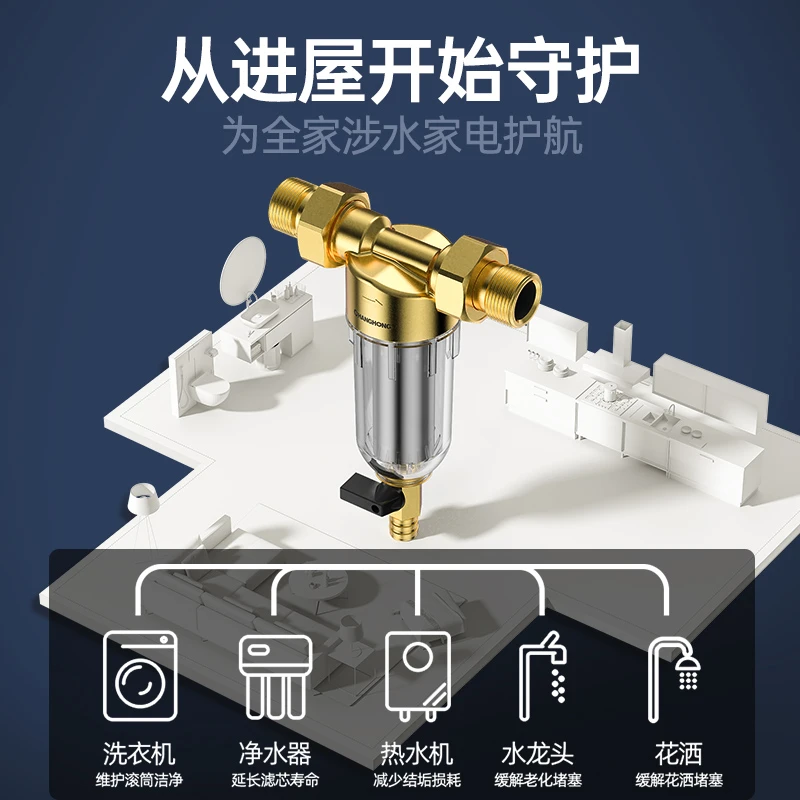 从进屋开始守护
为全家涉水家电护航

CHANGHONG

洗衣机
维护滚筒洁净

净水器
延长滤芯寿命

热水机
减少结垢损耗

水龙头
缓解老化堵塞

花洒
缓解花洒堵塞