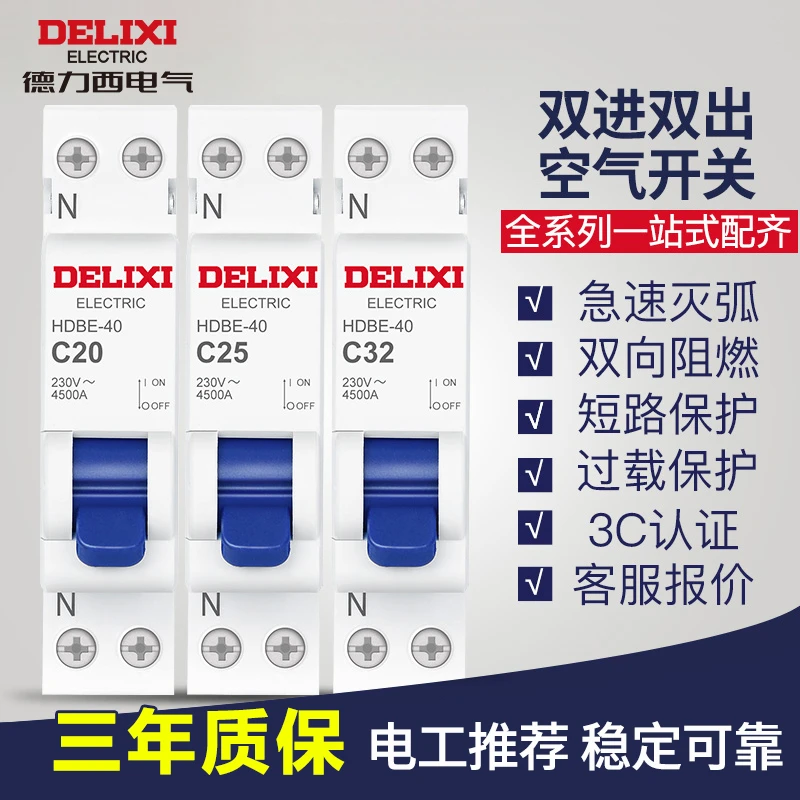 DELIXI
ELECTRIC
德力西电气

N
DELIXI
ELECTRIC
HDBE-40
C20
230V～
4500A
I ON
O OFF
N

N
DELIXI
ELECTRIC
HDBE-40
C25
230V～
4500A
I ON
O OFF
N

N
DELIXI
ELECTRIC
HDBE-40
C32
230V～
4500A
I ON
O OFF
N

双进双出
空气开关
全系列一站式配齐

√ 急速灭弧
√ 双向阻燃
√ 短路保护
√ 过载保护
√ 3C认证
√ 客服报价

三年质保 电工推荐 稳定可靠