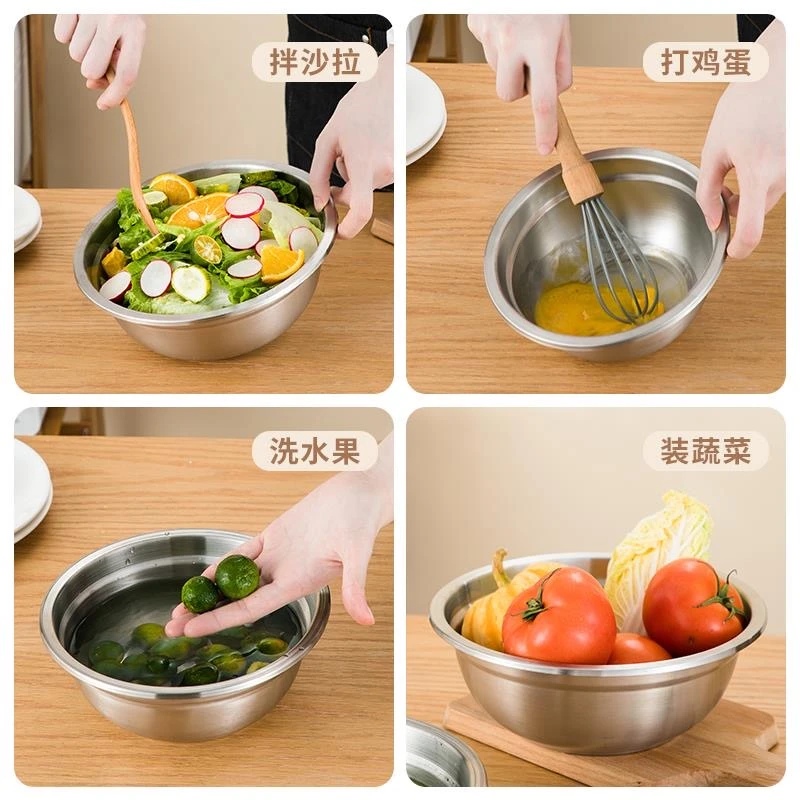 拌沙拉

打鸡蛋

洗水果

装蔬菜