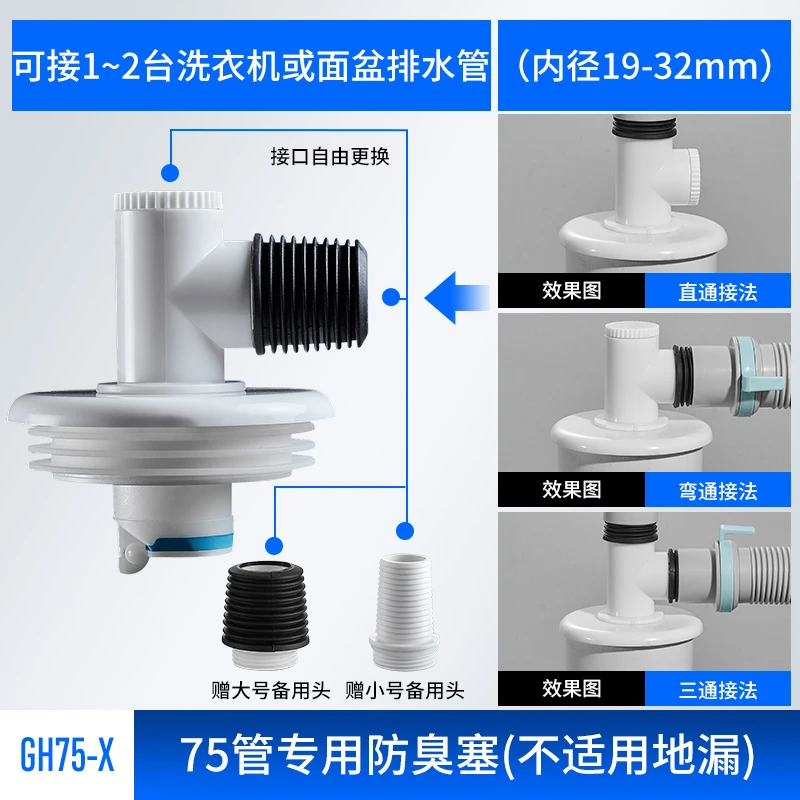 可接1~2台洗衣机或面盆排水管

（内径19-32mm）

接口自由更换

效果图

直通接法

效果图

弯通接法

效果图

三通接法

赠大号备用头

赠小号备用头

GH75-X

75管专用防臭塞(不适用地漏)