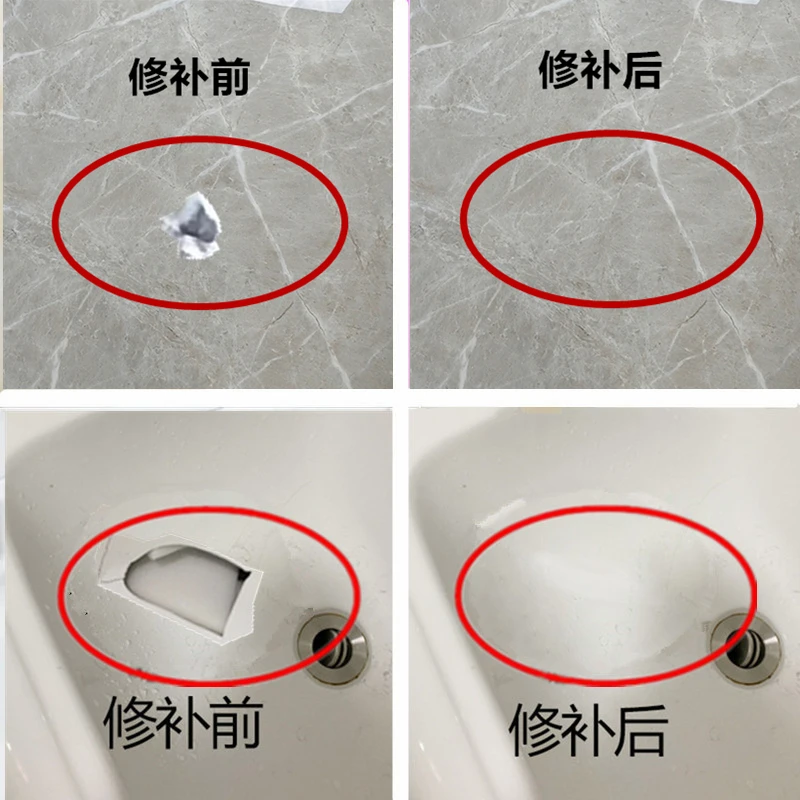 修补前

修补后

修补前

修补后