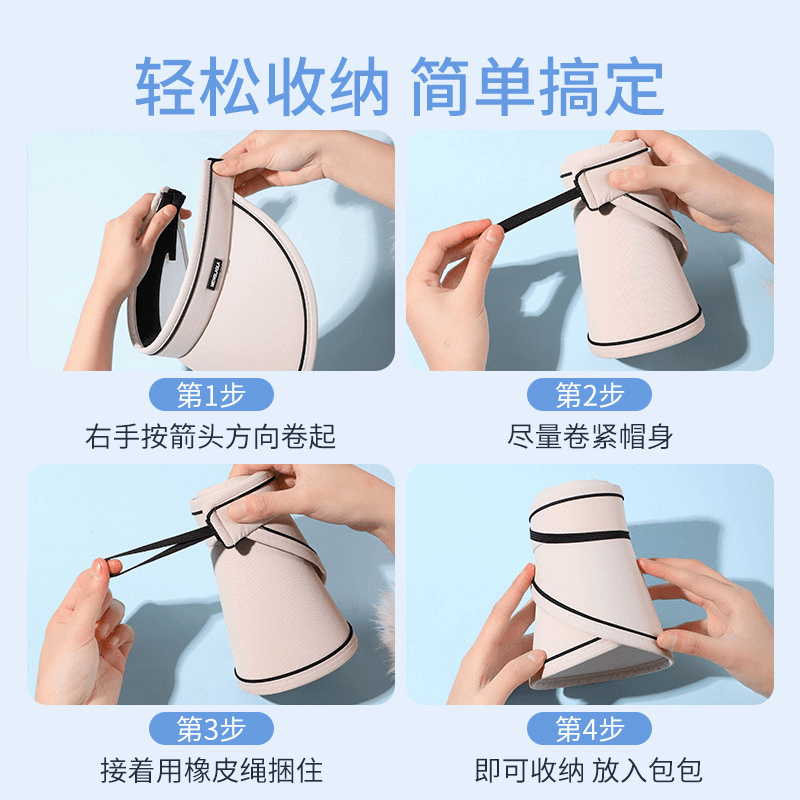 轻松收纳 简单搞定

第1步
右手按箭头方向卷起

第2步
尽量卷紧帽身

第3步
接着用橡皮绳捆住

第4步
即可收纳 放入包包