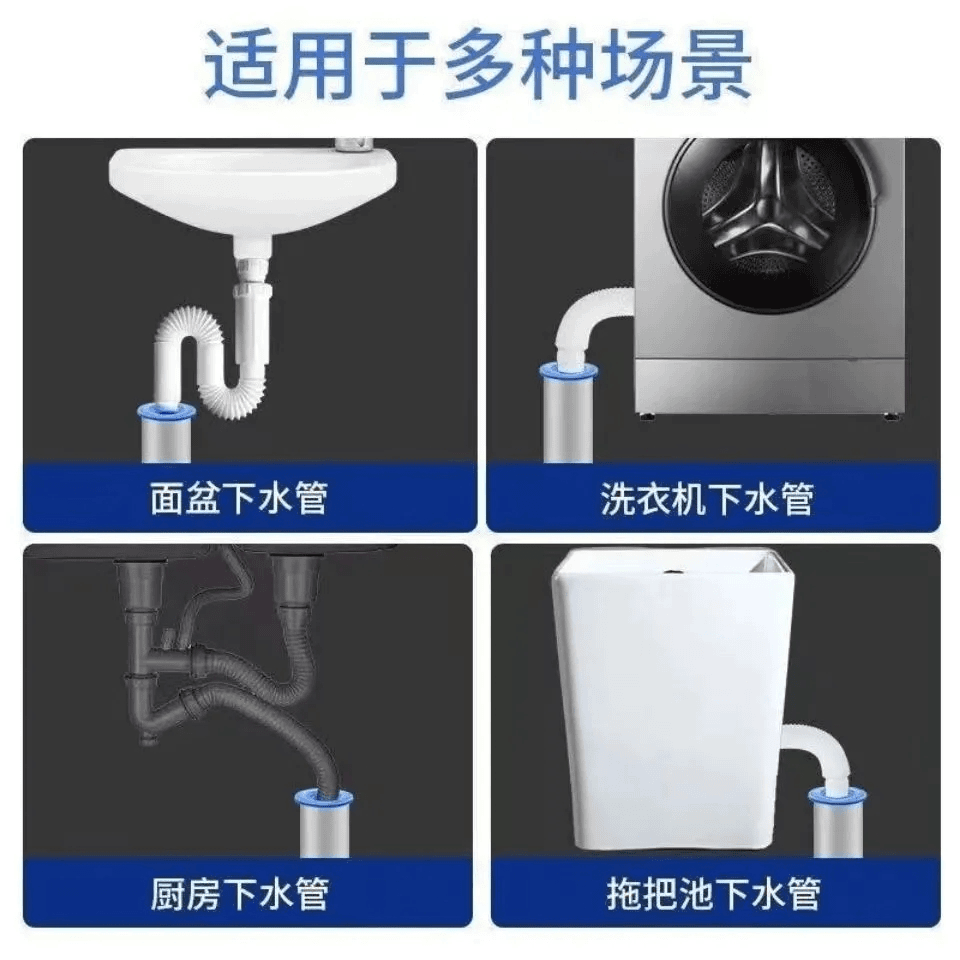 适用于多种场景

面盆下水管

洗衣机下水管

厨房下水管

拖把池下水管