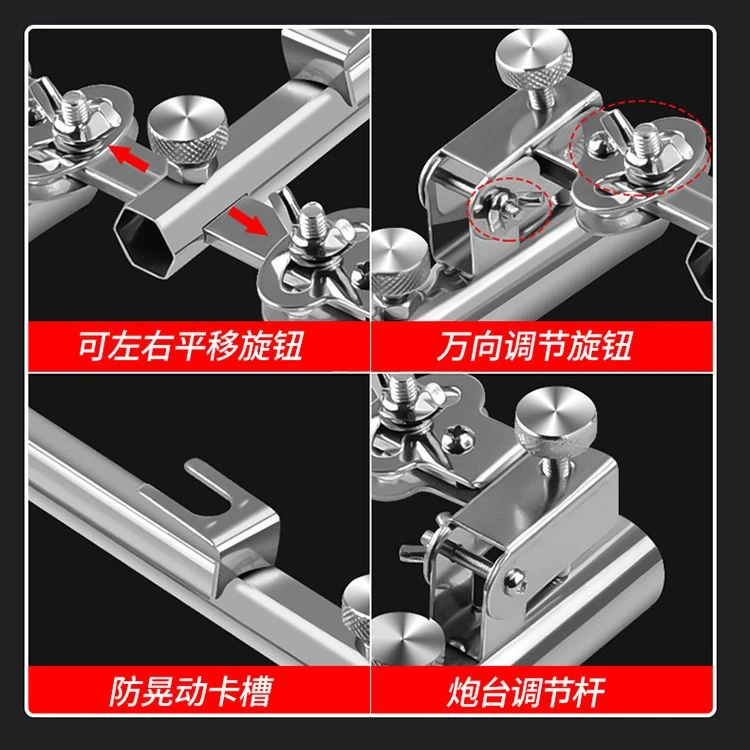 可左右平移旋钮

万向调节旋钮

防晃动卡槽

炮台调节杆