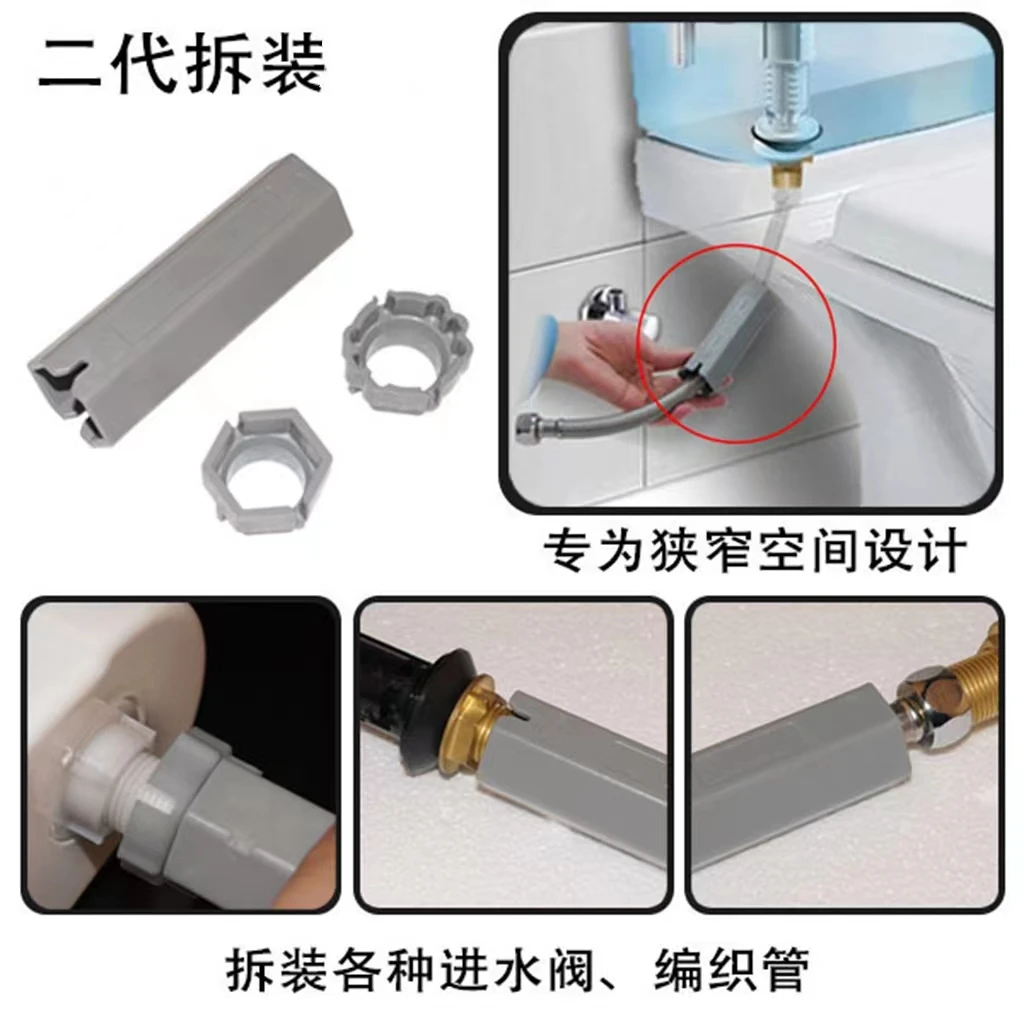 二代拆装

专为狭窄空间设计

拆装各种进水阀、编织管