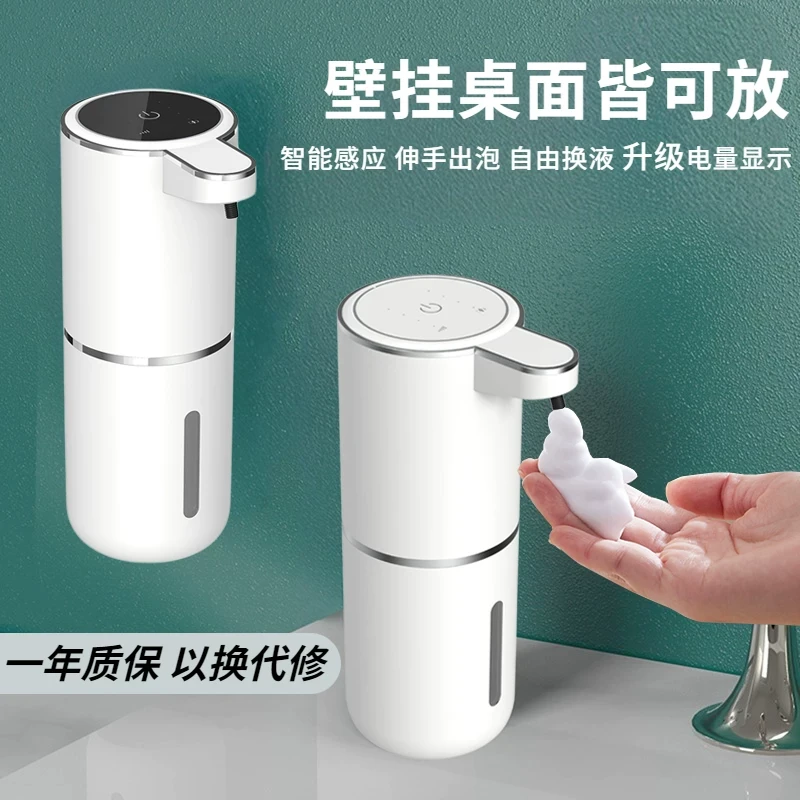 壁挂桌面皆可放

智能感应 伸手出泡 自由换液 升级电量显示

一年质保 以换代修