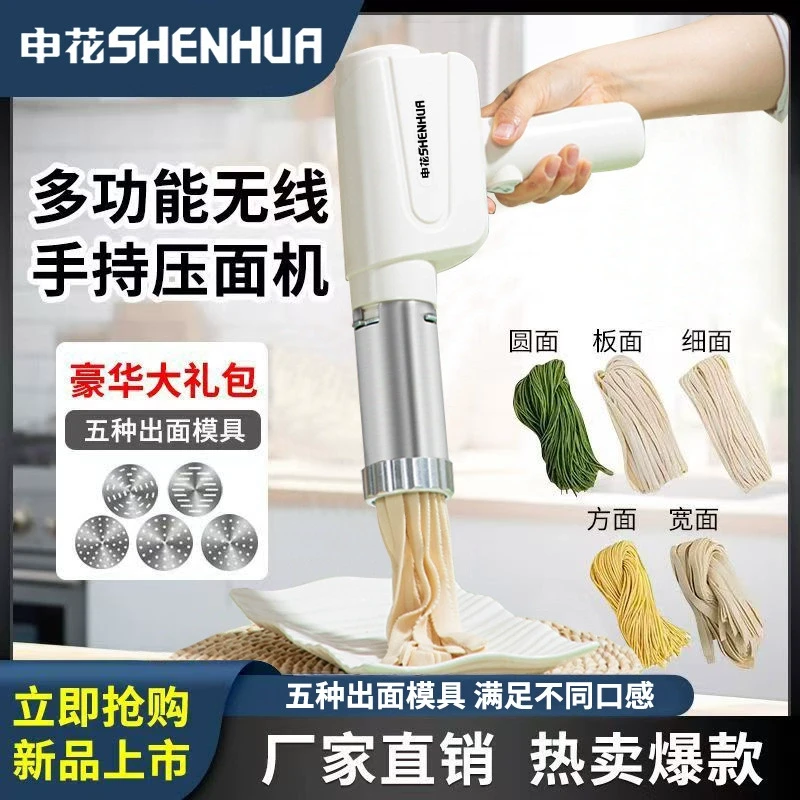 申花SHENHUA

申花SHENHUA

多功能无线
手持压面机

豪华大礼包
五种出面模具

圆面 板面 细面
方面 宽面

立即抢购
新品上市

五种出面模具 满足不同口感

厂家直销 热卖爆款