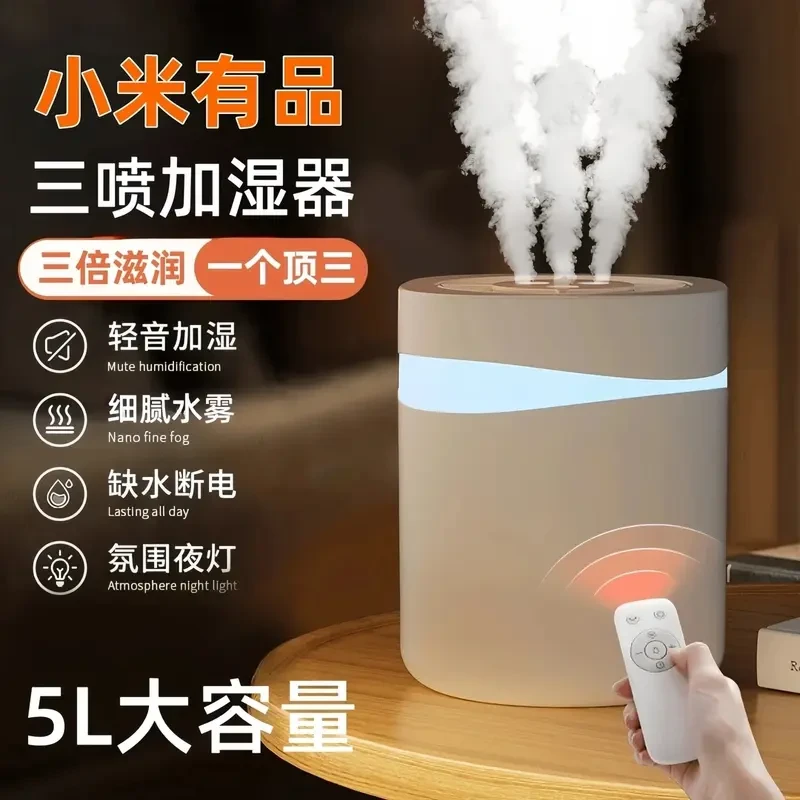 小米有品

三喷加湿器

三倍滋润 一个顶三

轻音加湿
Mute humidification

细腻水雾
Nano fine fog

缺水断电
Lasting all day

氛围夜灯
Atmosphere night light

5L大容量