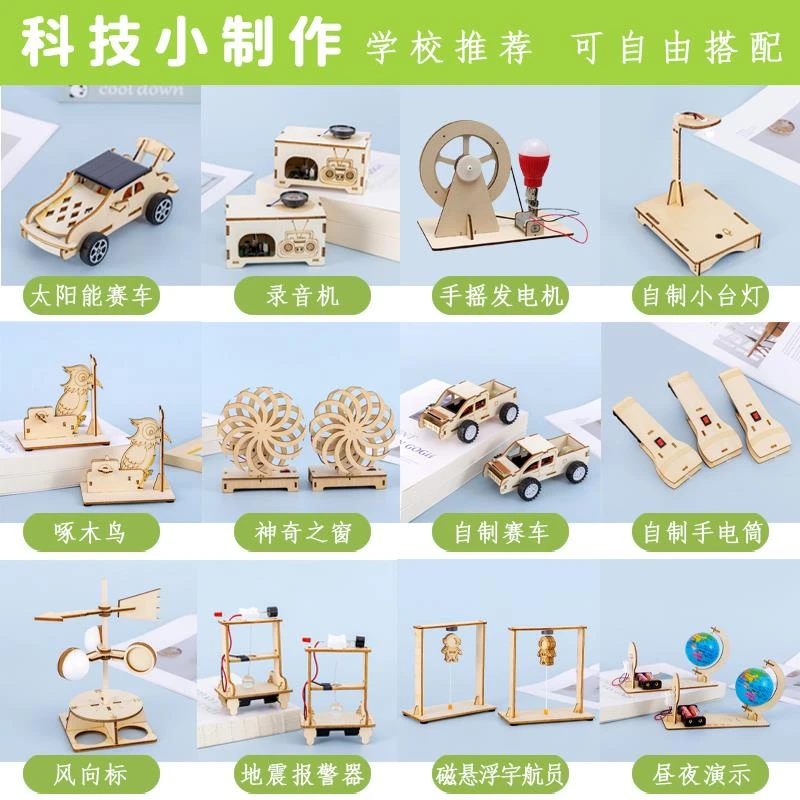 科技小制作 学校推荐 可自由搭配

cool down

太阳能赛车

录音机

手摇发电机

自制小台灯

啄木鸟

神奇之窗

自制赛车

自制手电筒

风向标

地震报警器

磁悬浮宇航员

昼夜演示