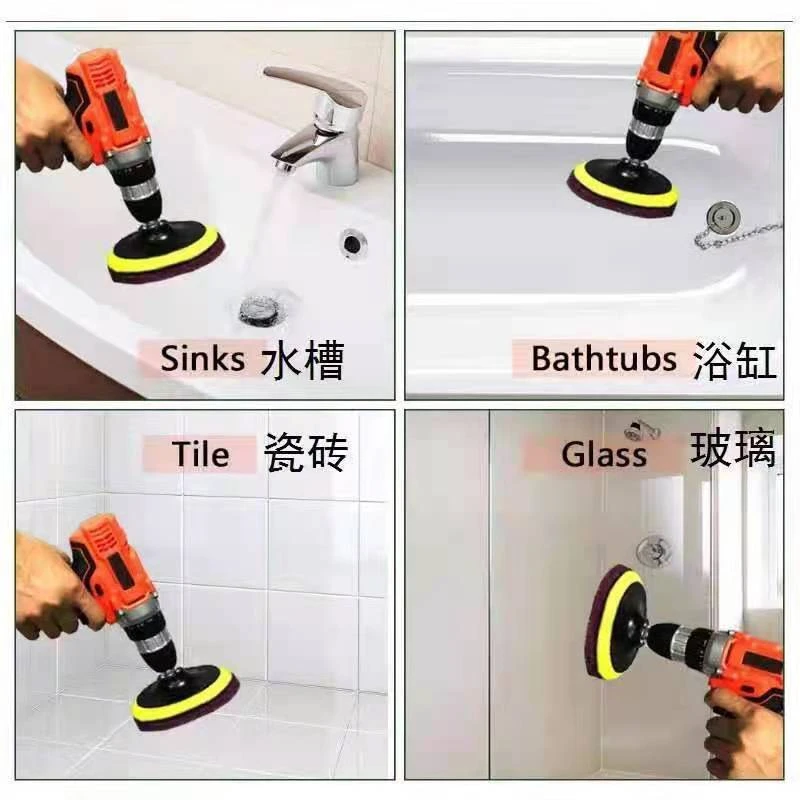 Sinks 水槽

Bathtubs 浴缸

Tile 瓷砖

Glass 玻璃