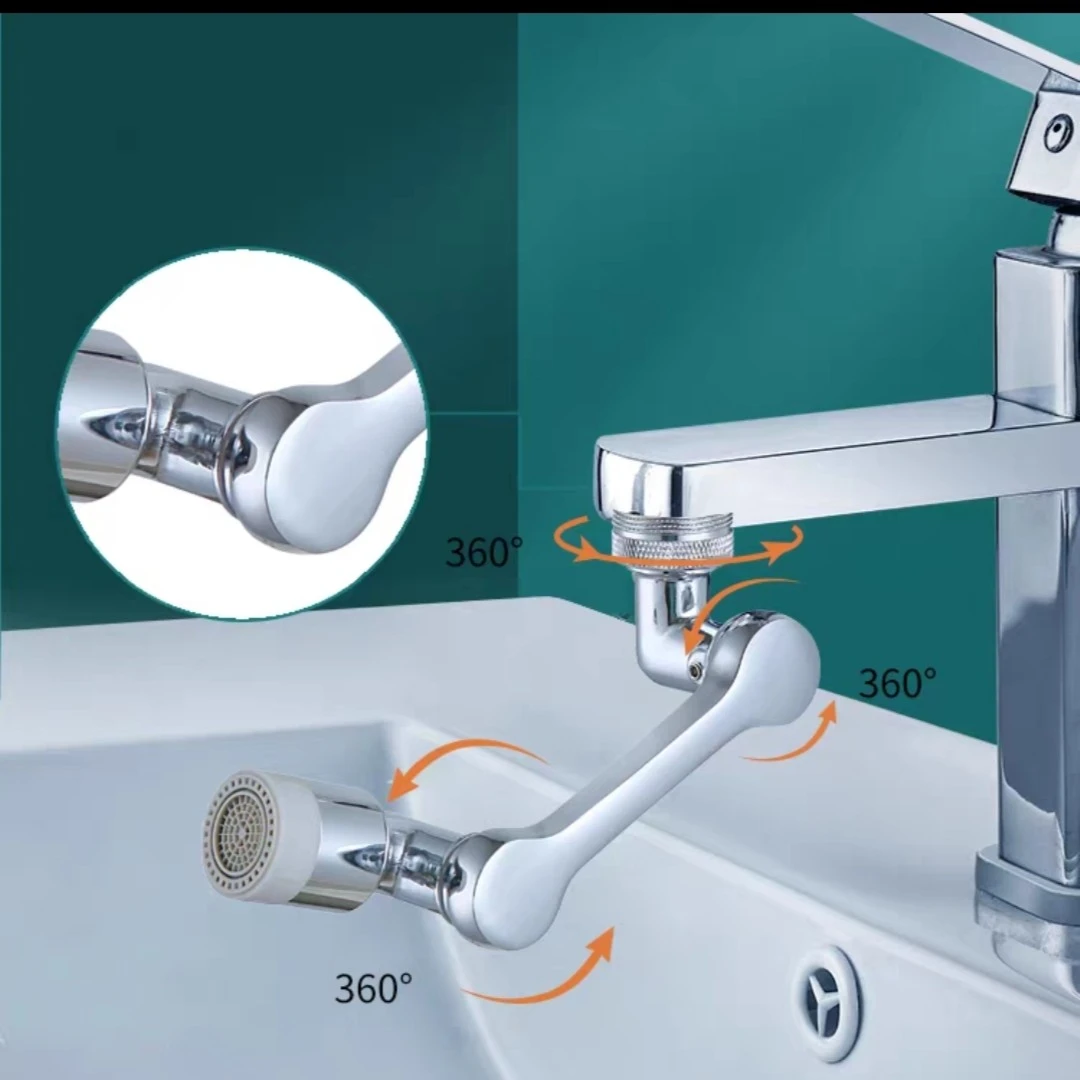 360°

360°

360°