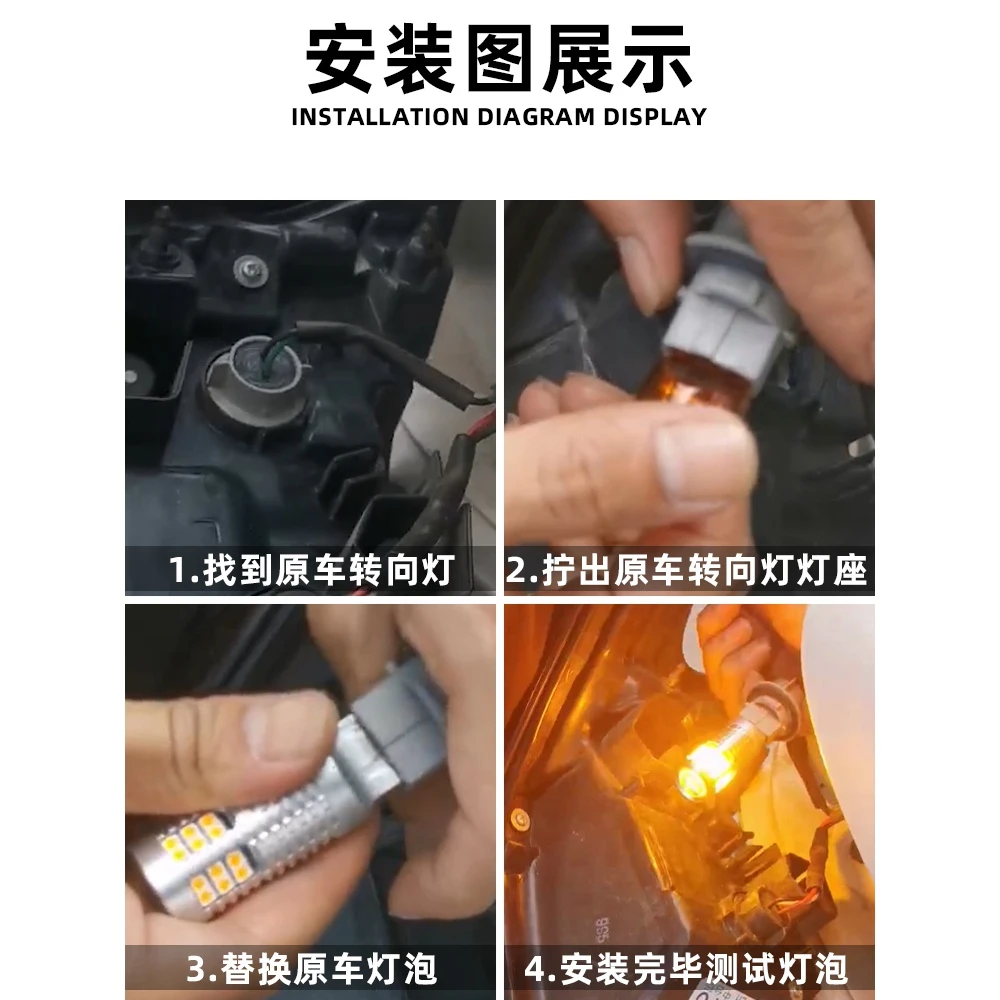 安装图展示

INSTALLATION DIAGRAM DISPLAY

1.找到原车转向灯

2.拧出原车转向灯灯座

3.替换原车灯泡

4.安装完毕测试灯泡