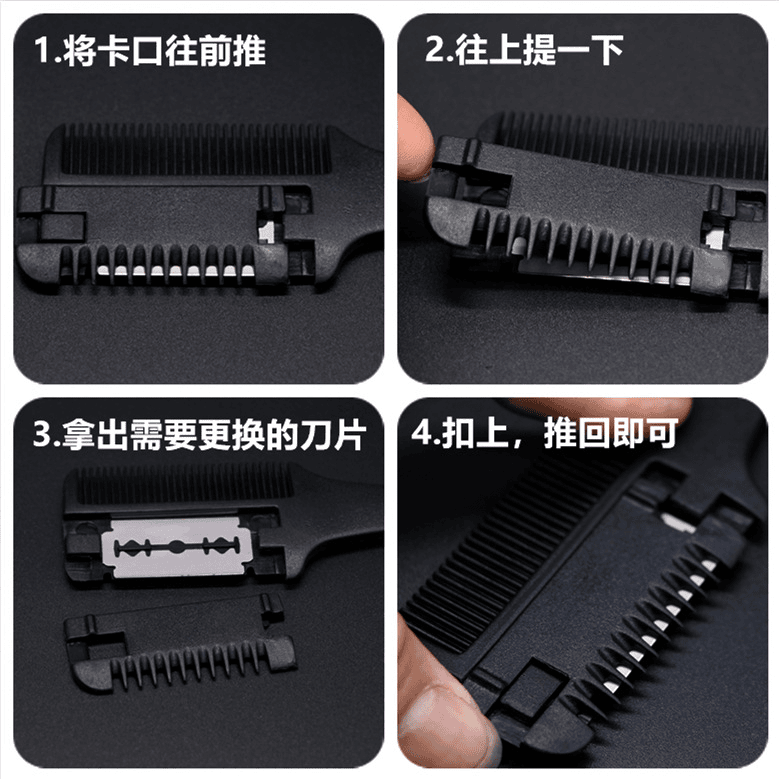 1.将卡口往前推

2.往上提一下

3.拿出需要更换的刀片

4.扣上，推回即可