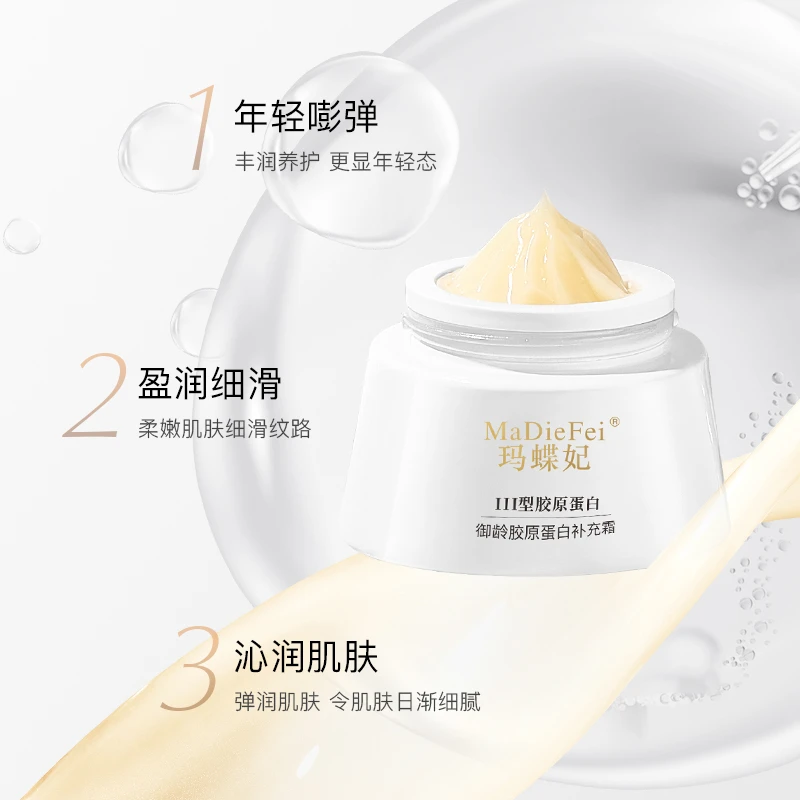 1 年轻嘭弹
丰润养护 更显年轻态

2 盈润细滑
柔嫩肌肤细滑纹路

MaDieFei®
玛蝶妃
III型胶原蛋白
御龄胶原蛋白补充霜

3 沁润肌肤
弹润肌肤 令肌肤日渐细腻