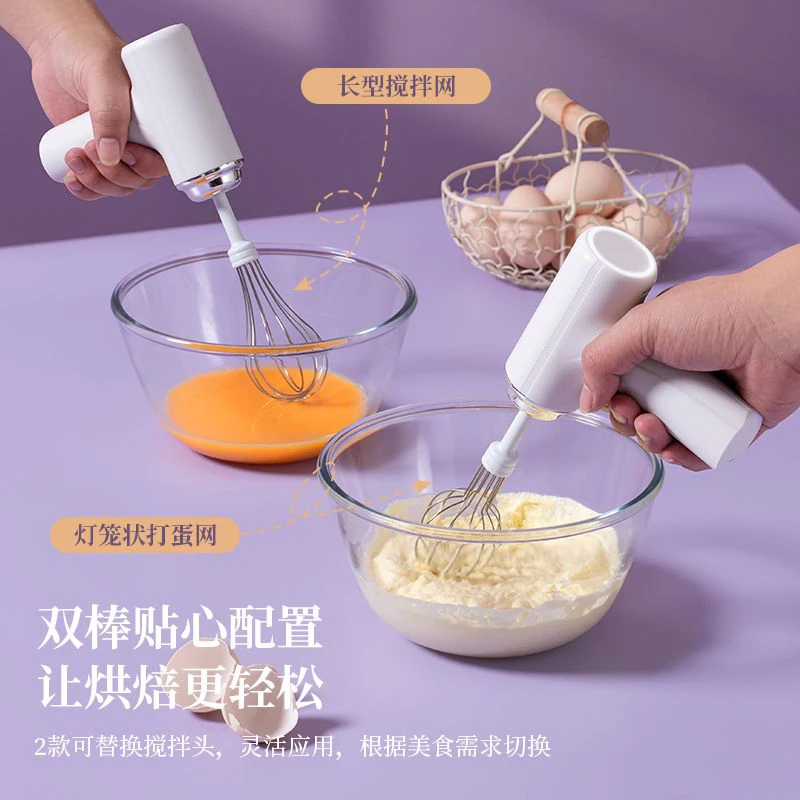 长型搅拌网

灯笼状打蛋网

双棒贴心配置
让烘焙更轻松

2款可替换搅拌头，灵活应用，根据美食需求切换