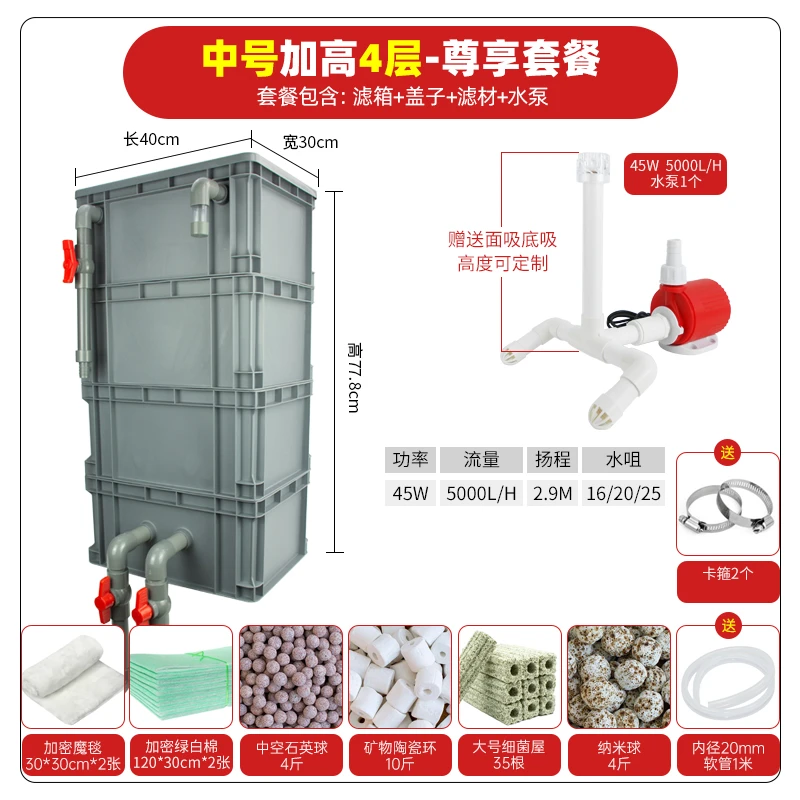 中号加高4层-尊享套餐
套餐包含: 滤箱+盖子+滤材+水泵

长40cm
宽30cm
高77.8cm

45W 5000L/H
水泵1个

赠送面吸底吸
高度可定制

| 功率 | 流量 | 扬程 | 水咀 |
|---|---|---|---|
| 45W | 5000L/H | 2.9M | 16/20/25 |

送
卡箍2个

送

加密魔毯
30*30cm*2张

加密绿白棉
120*30cm*2张

中空石英球
4斤

矿物陶瓷环
10斤

大号细菌屋
35根

纳米球
4斤

内径20mm
软管1米