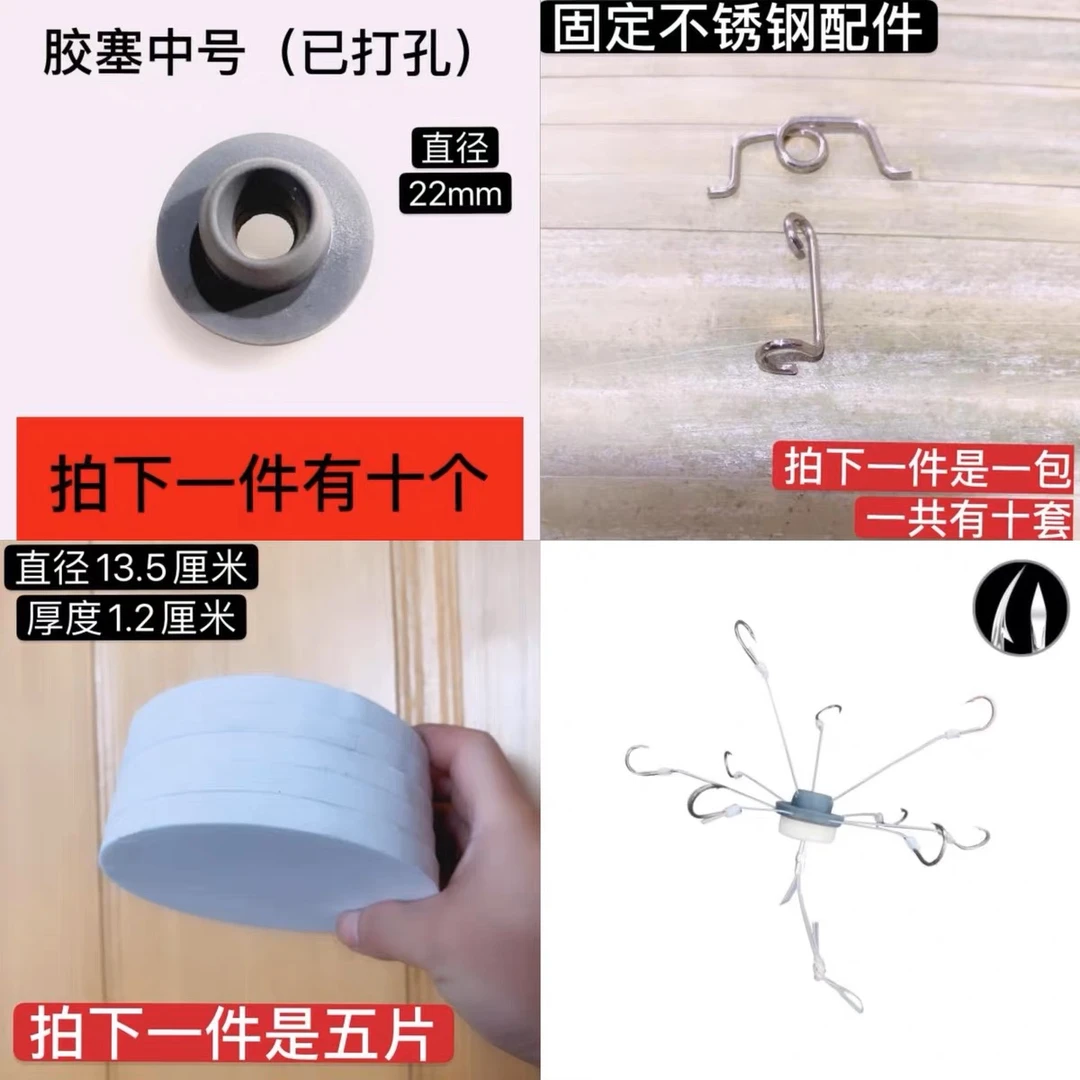 胶塞中号（已打孔）

直径
22mm

拍下一件有十个

固定不锈钢配件

拍下一件是一包
一共有十套

直径13.5厘米
厚度1.2厘米

拍下一件是五片