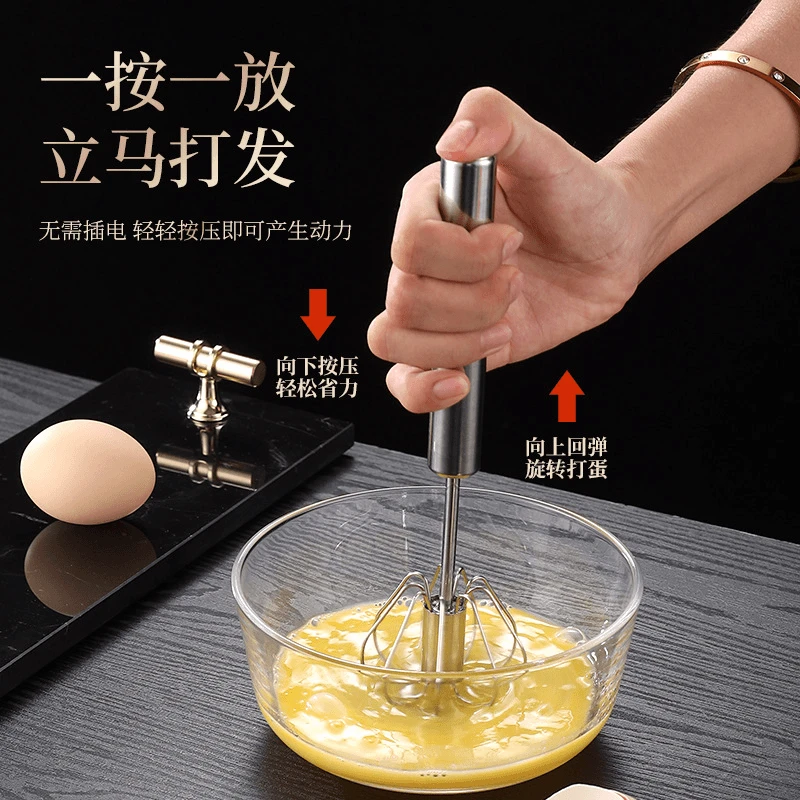 一按一放
立马打发

无需插电 轻轻按压即可产生动力

向下按压
轻松省力

向上回弹
旋转打蛋