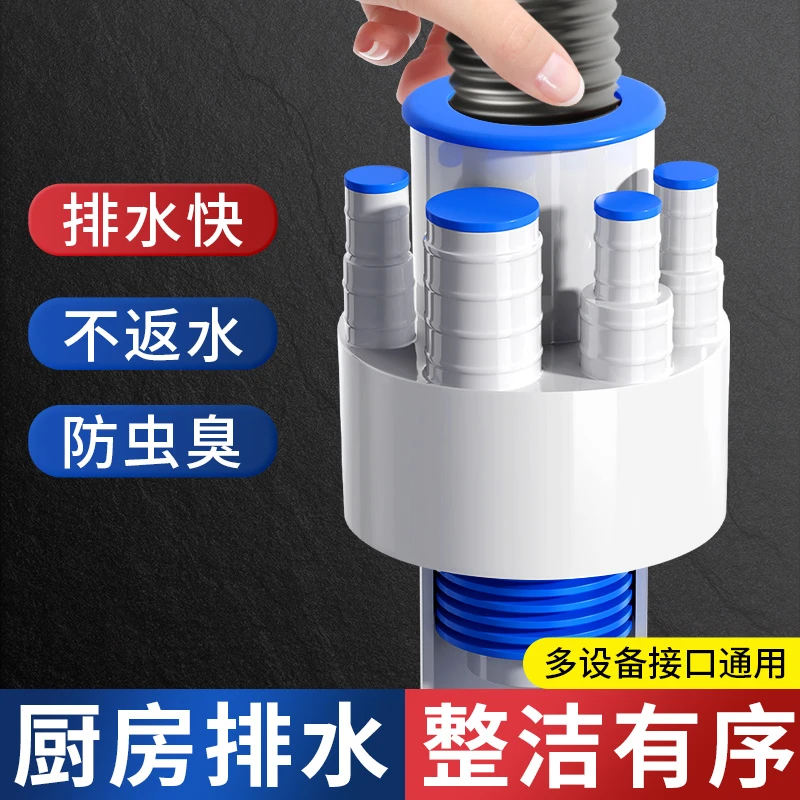 排水快

不返水

防虫臭

多设备接口通用

厨房排水 整洁有序