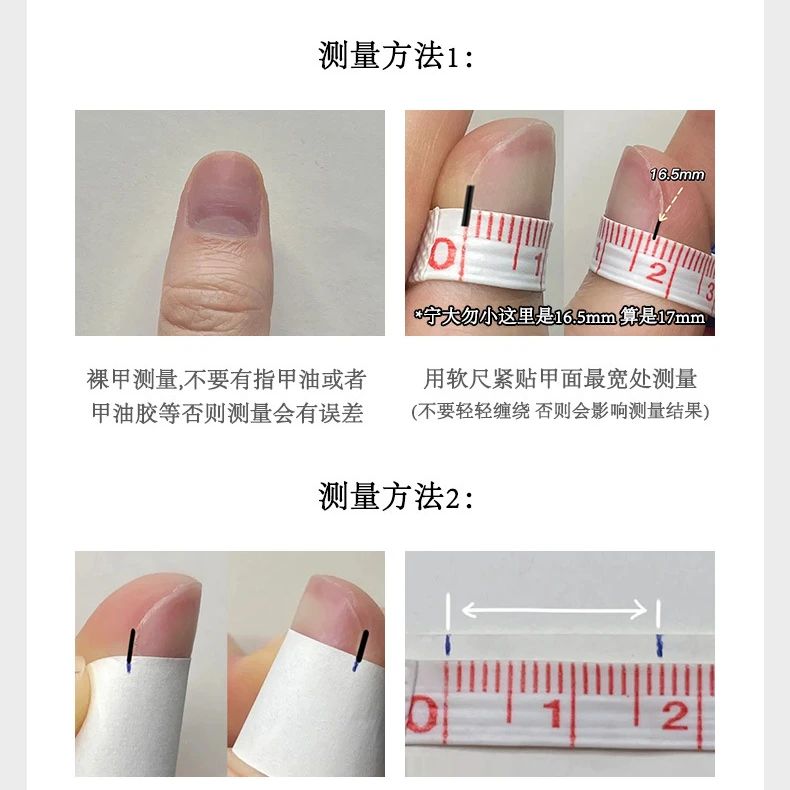 测量方法1:

0 1

16.5mm

1 2 3

*宁大勿小这里是16.5mm 算是17mm

裸甲测量,不要有指甲油或者甲油胶等否则测量会有误差

用软尺紧贴甲面最宽处测量
(不要轻轻缠绕 否则会影响测量结果)

测量方法2:

0 1 2