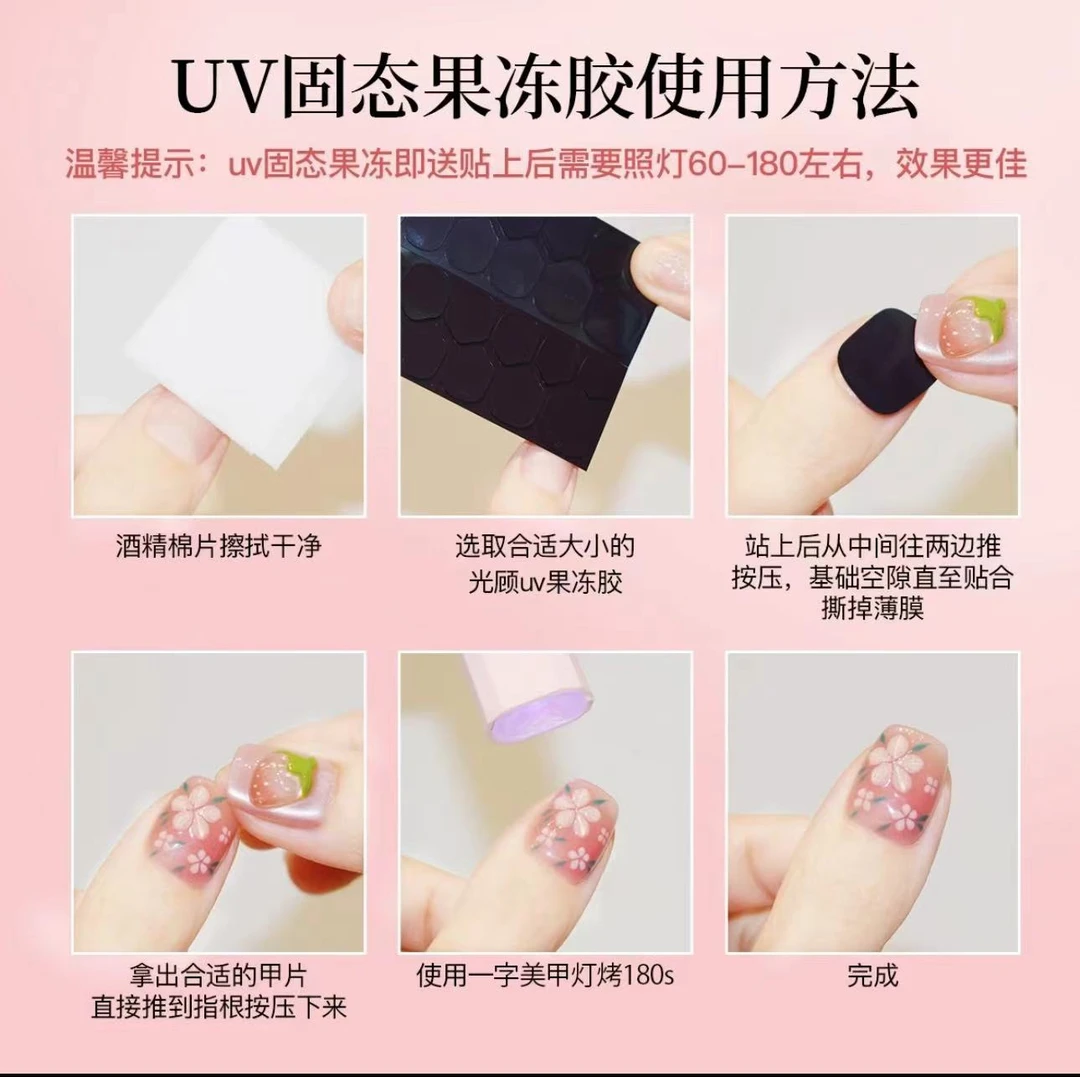 UV固态果冻胶使用方法

温馨提示：uv固态果冻即送贴上后需要照灯60-180左右，效果更佳

酒精棉片擦拭干净

选取合适大小的光顾uv果冻胶

站上后从中间往两边推按压，基础空隙直至贴合撕掉薄膜

拿出合适的甲片直接推到指根按压下来

使用一字美甲灯烤180s

完成