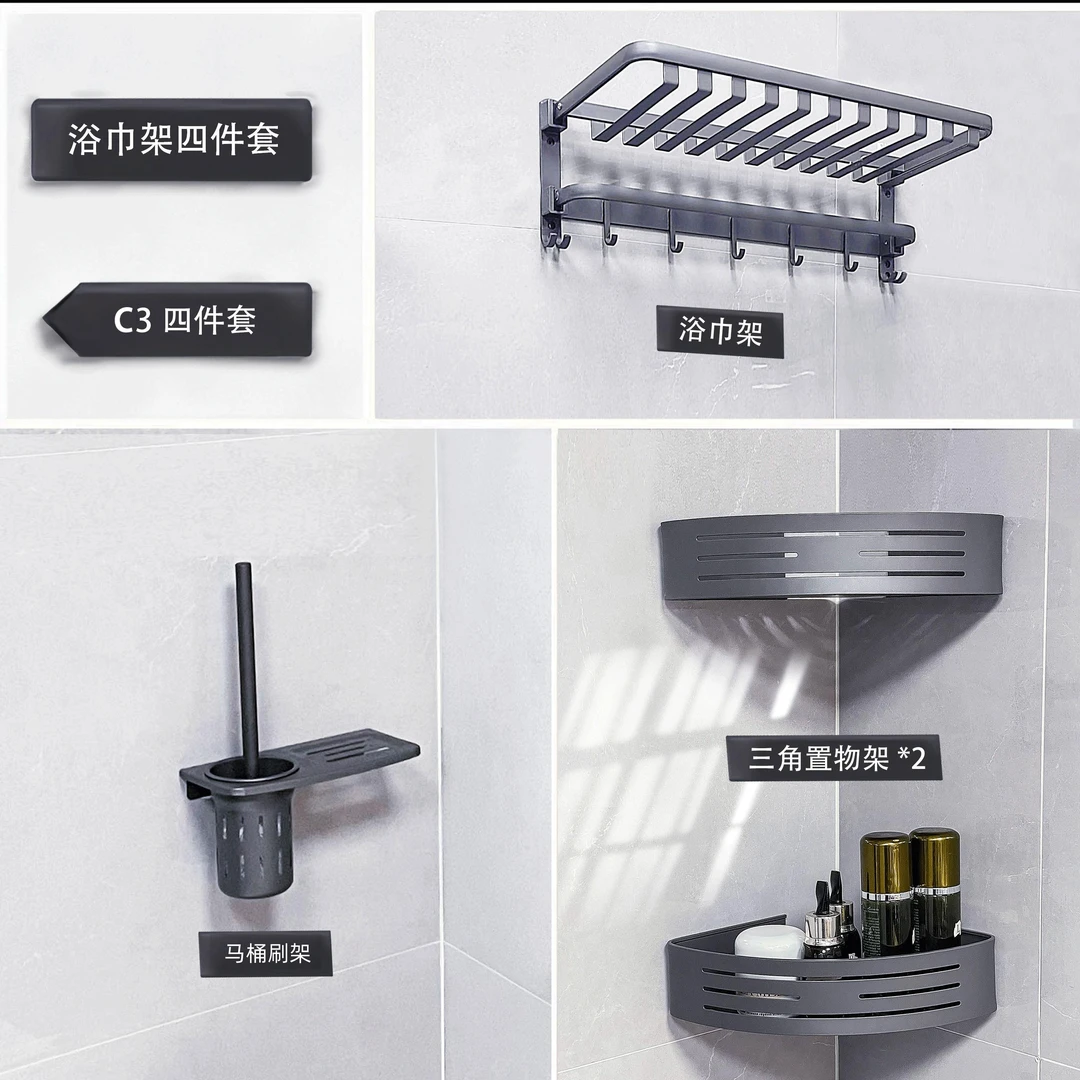 浴巾架四件套

C3 四件套

浴巾架

马桶刷架

三角置物架 *2