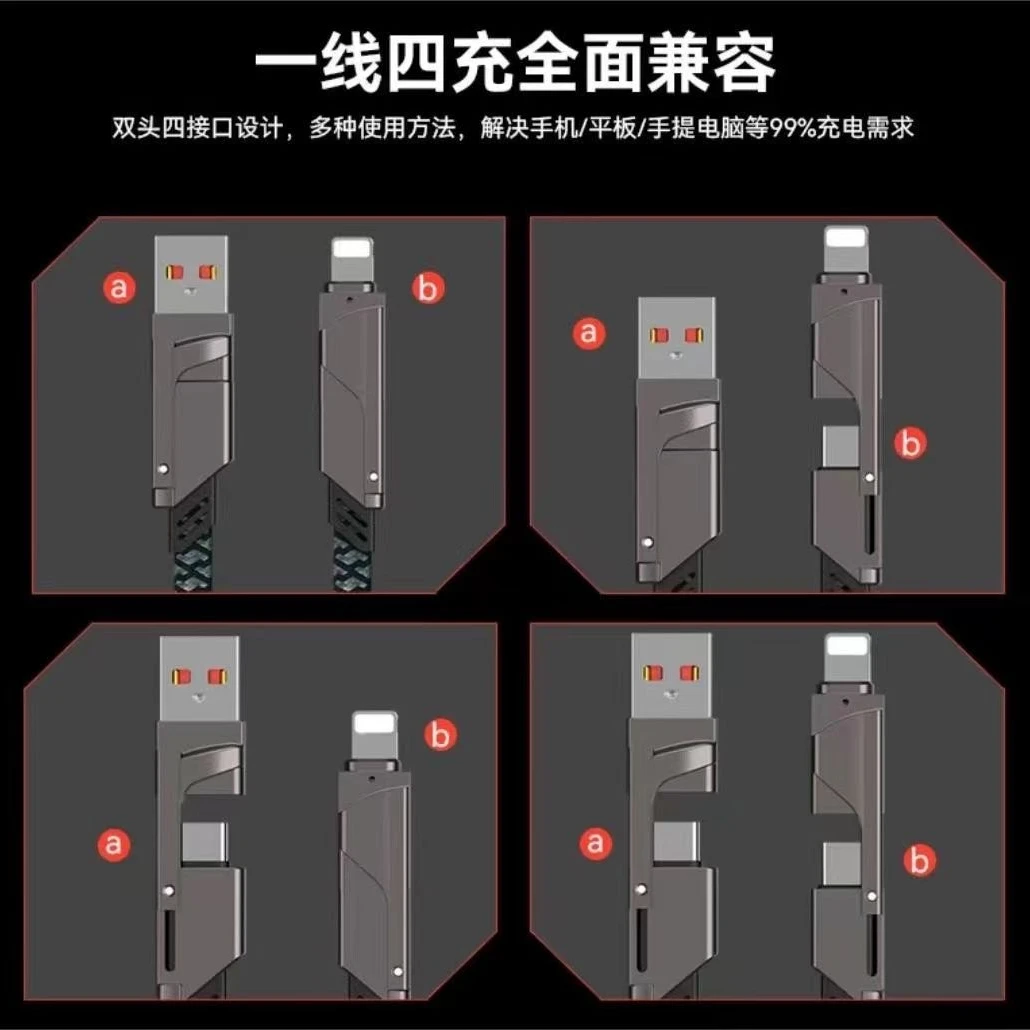 一线四充全面兼容

双头四接口设计，多种使用方法，解决手机/平板/手提电脑等99%充电需求

a b

a b

b a

a b