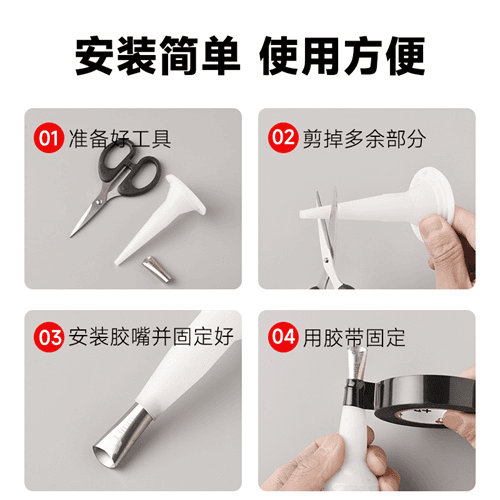 安装简单 使用方便

01 准备好工具

02 剪掉多余部分

03 安装胶嘴并固定好

04 用胶带固定