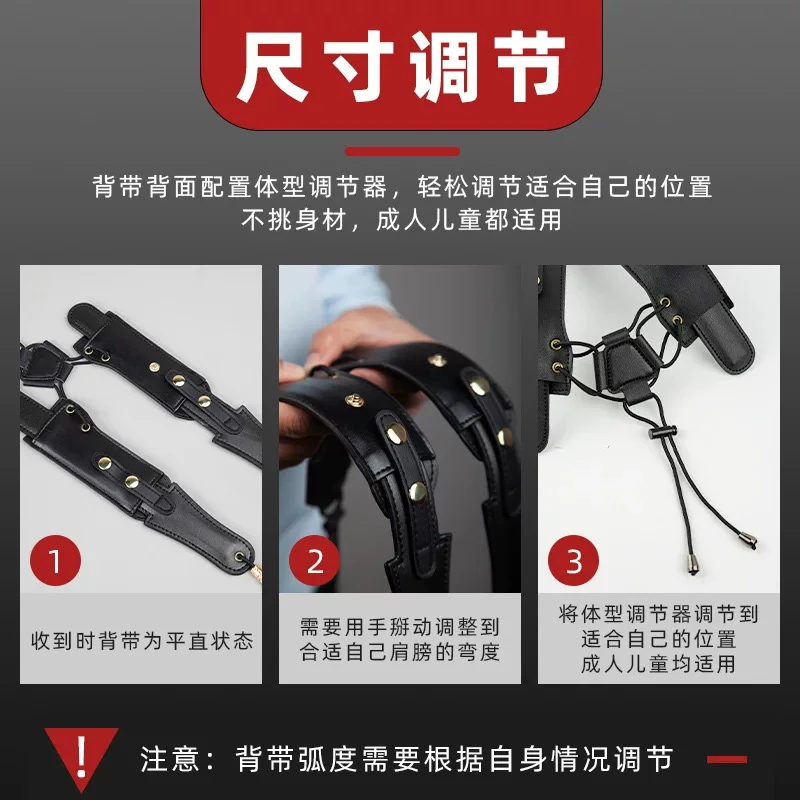 尺寸调节

背带背面配置体型调节器，轻松调节适合自己的位置
不挑身材，成人儿童都适用

1
收到时背带为平直状态

2
需要用手掰动调整到合适自己肩膀的弯度

3
将体型调节器调节到适合自己的位置
成人儿童均适用

!
注意：背带弧度需要根据自身情况调节