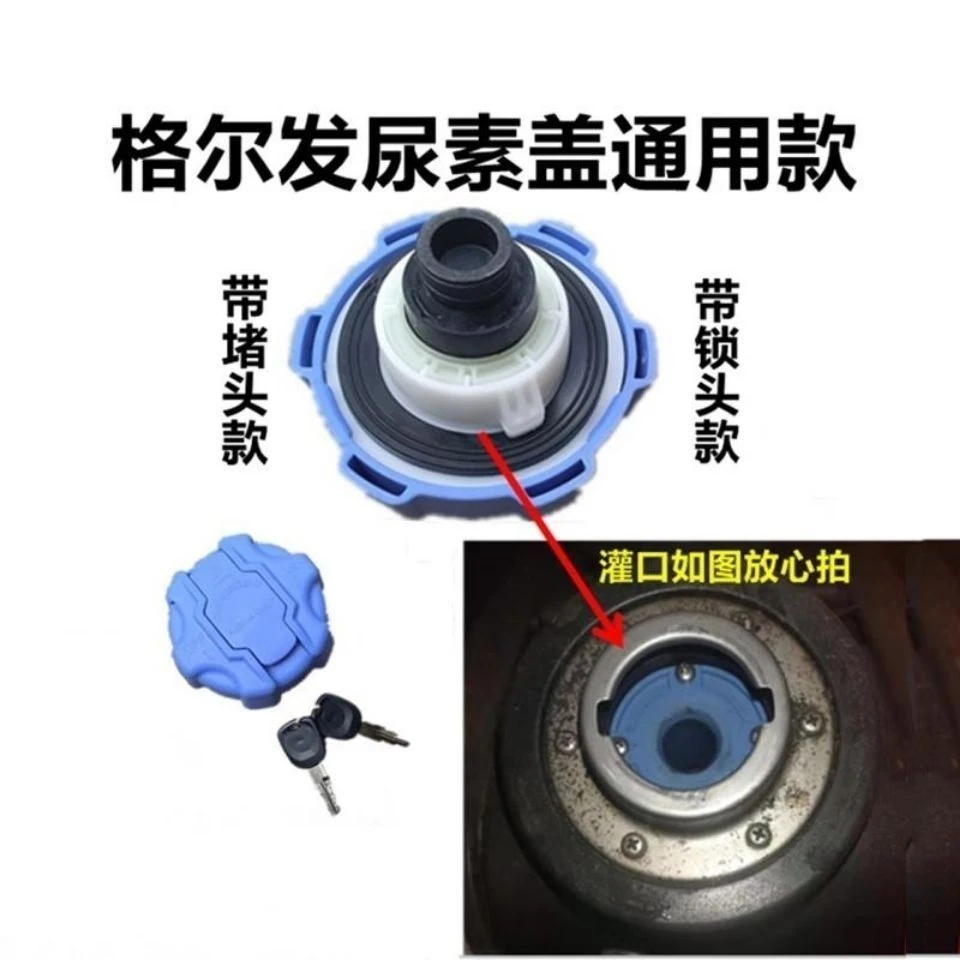 格尔发尿素盖通用款

带堵头款

带锁头款

灌口如图放心拍