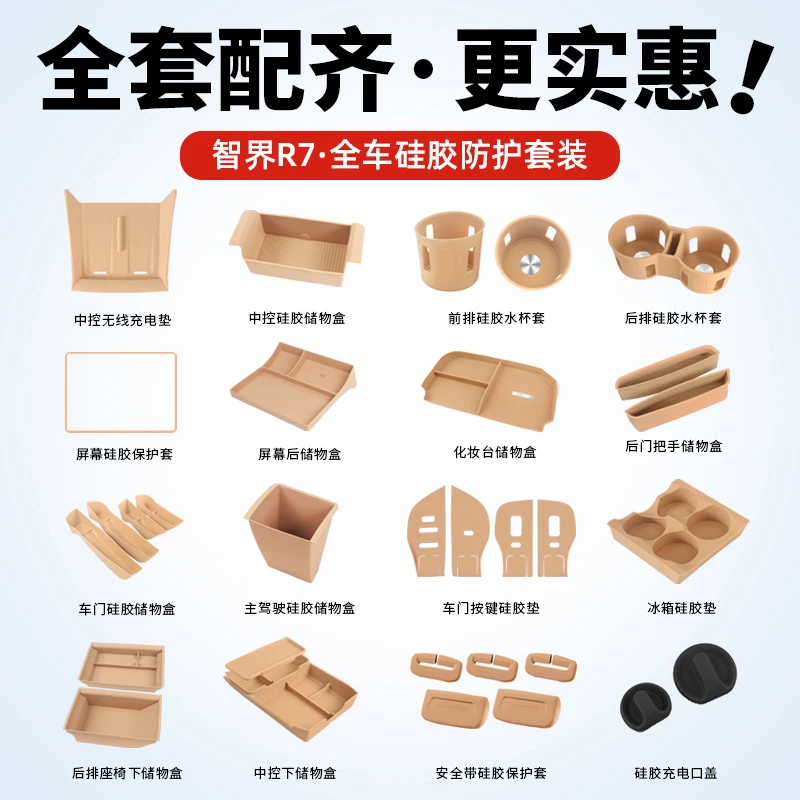 全套配齐·更实惠!

智界R7·全车硅胶防护套装

中控无线充电垫
中控硅胶储物盒
前排硅胶水杯套
后排硅胶水杯套

屏幕硅胶保护套
屏幕后储物盒
化妆台储物盒
后门把手储物盒

车门硅胶储物盒
主驾驶硅胶储物盒
车门按键硅胶垫
冰箱硅胶垫

后排座椅下储物盒
中控下储物盒
安全带硅胶保护套
硅胶充电口盖