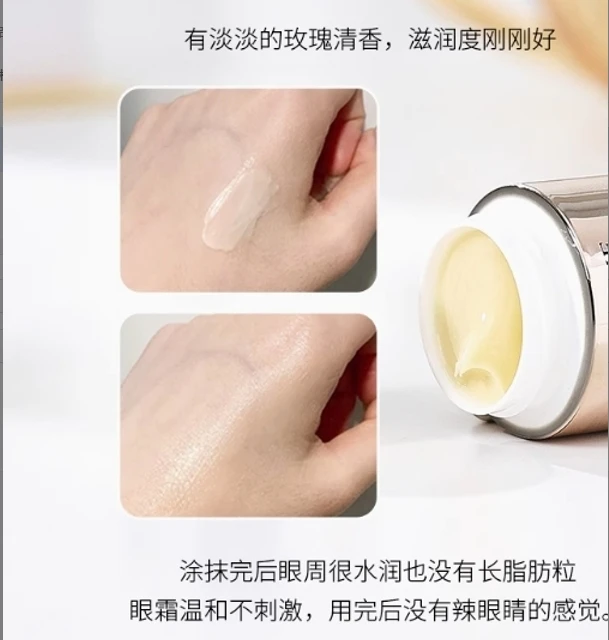 有淡淡的玫瑰清香，滋润度刚刚好

涂抹完后眼周很水润也没有长脂肪粒
眼霜温和不刺激，用完后没有辣眼睛的感觉。