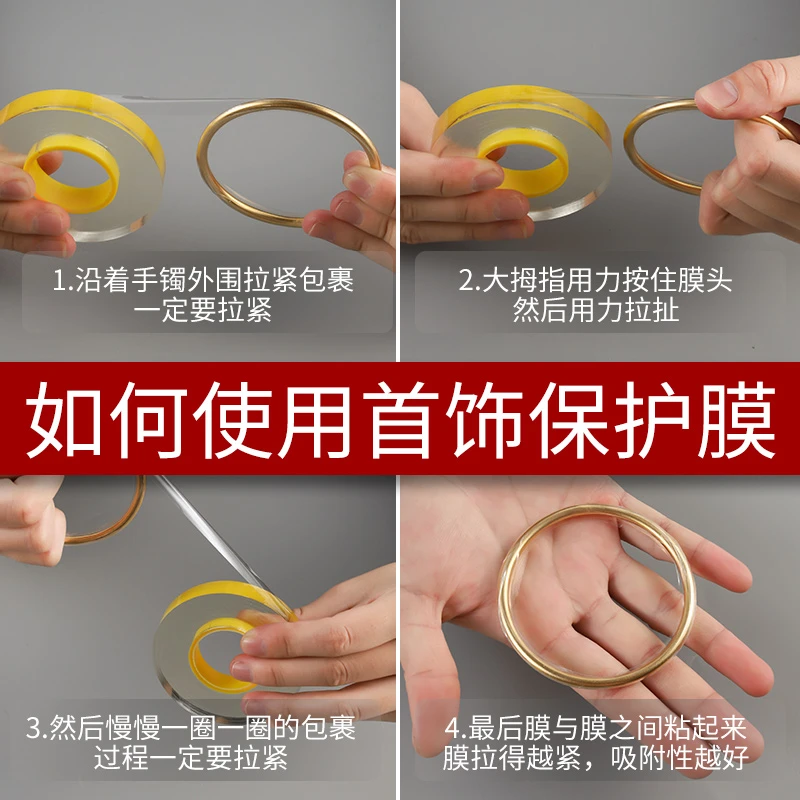 1.沿着手镯外围拉紧包裹
一定要拉紧

2.大拇指用力按住膜头
然后用力拉扯

如何使用首饰保护膜

3.然后慢慢一圈一圈的包裹
过程一定要拉紧

4.最后膜与膜之间粘起来
膜拉得越紧，吸附性越好