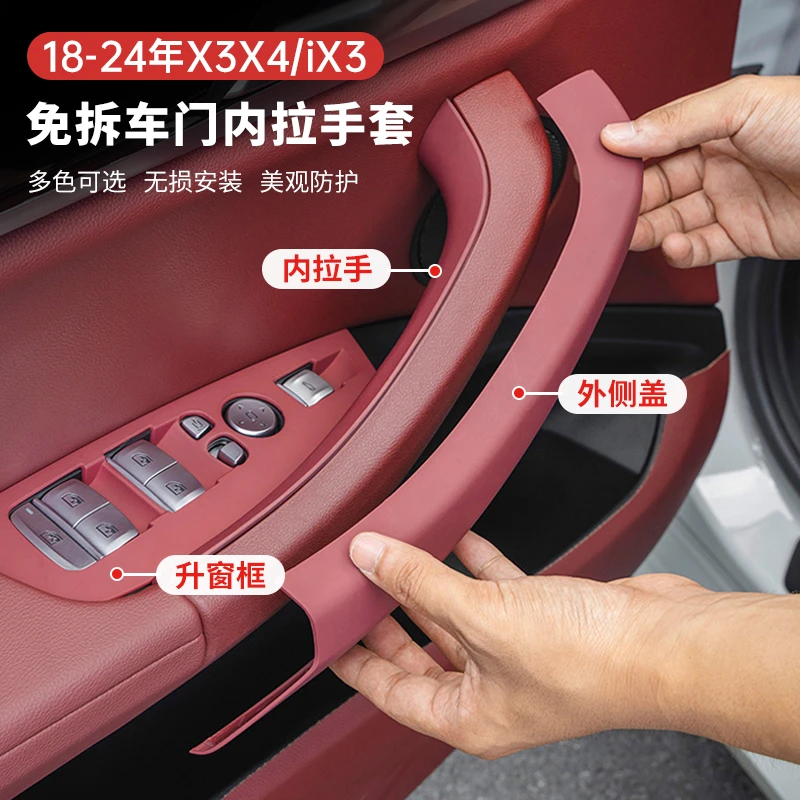 18-24年X3X4/iX3

免拆车门内拉手套

多色可选 无损安装 美观防护

内拉手

外侧盖

升窗框