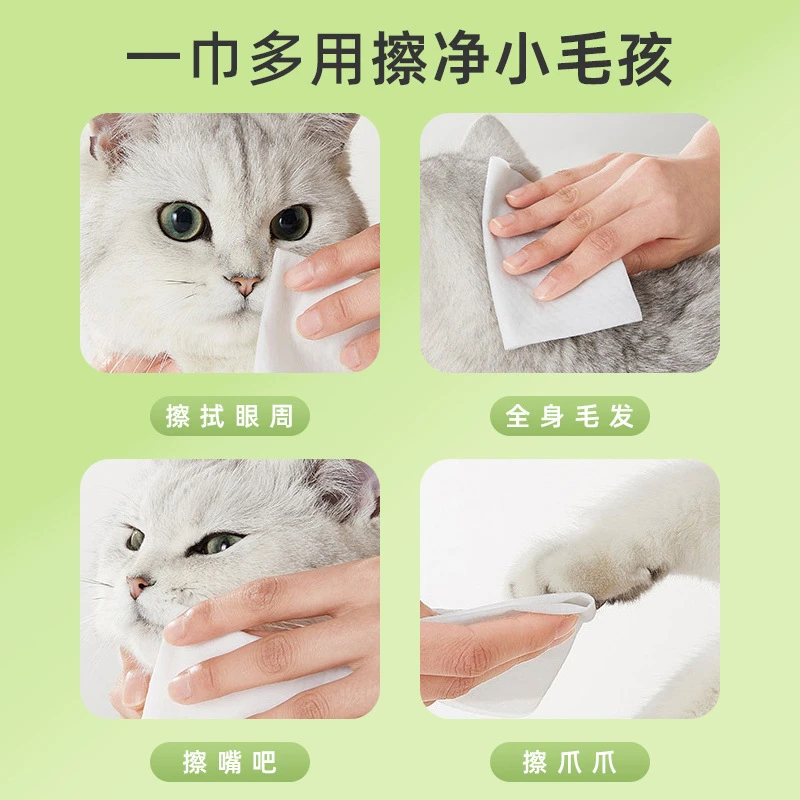 一巾多用擦净小毛孩

擦拭眼周

全身毛发

擦嘴吧

擦爪爪