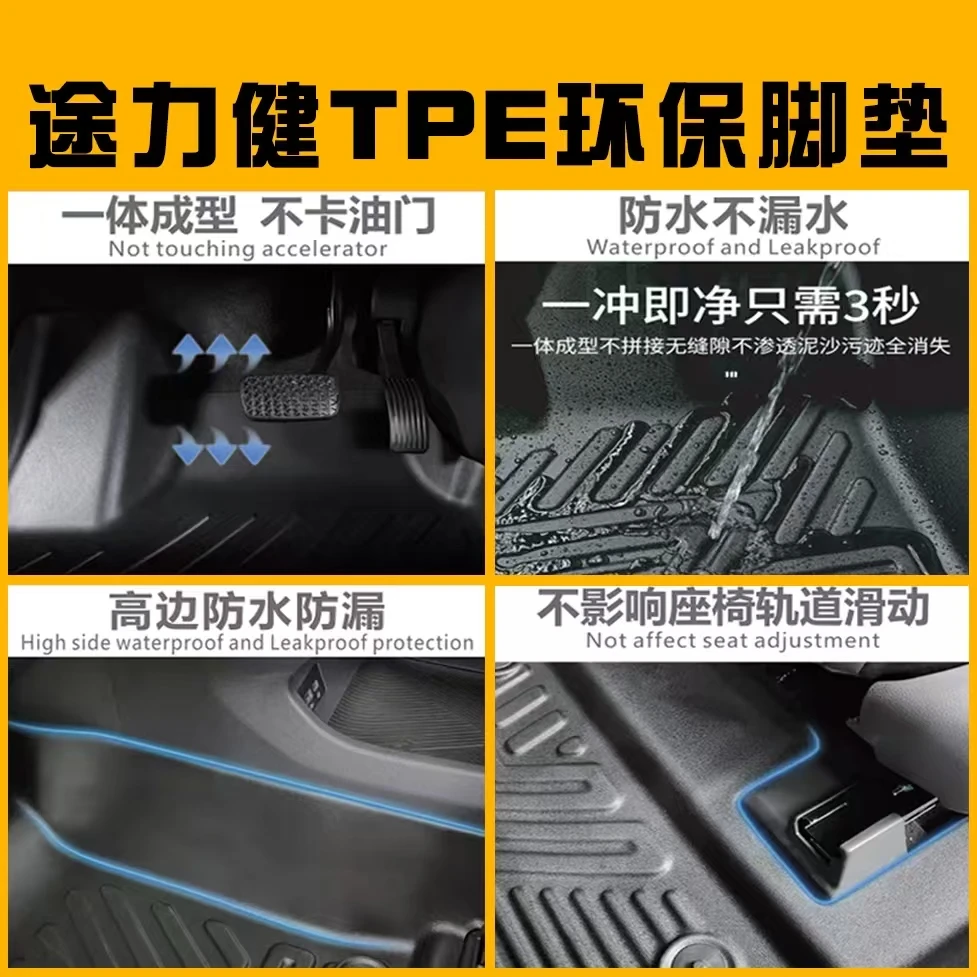 途力健TPE环保脚垫

一体成型 不卡油门
Not touching accelerator

防水不漏水
Waterproof and Leakproof

一冲即净只需3秒
一体成型不拼接无缝隙不渗透泥沙污迹全消失

高边防水防漏
High side waterproof and Leakproof protection

不影响座椅轨道滑动
Not affect seat adjustment