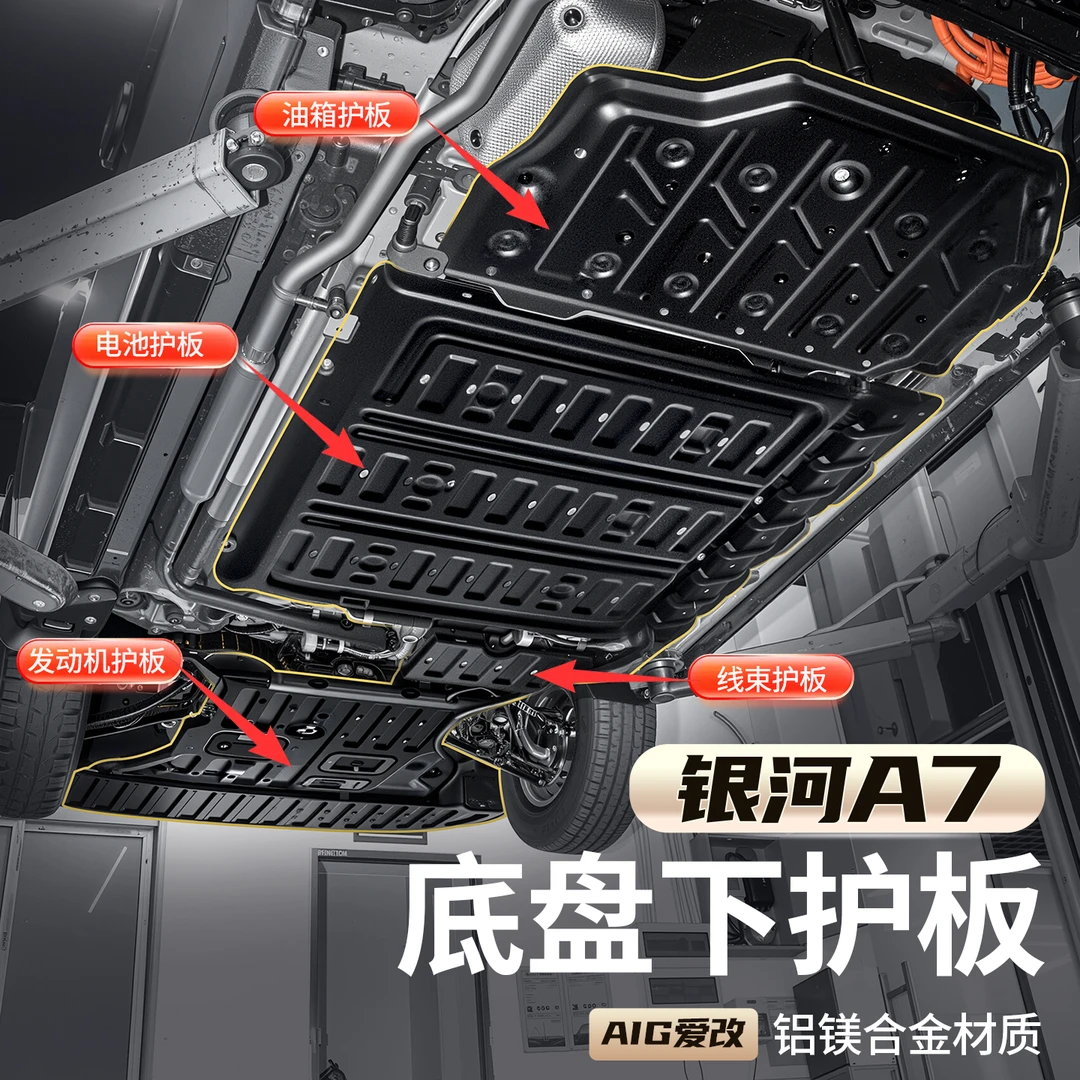 油箱护板

电池护板

发动机护板

线束护板

银河A7

底盘下护板

AIG爱改 铝镁合金材质