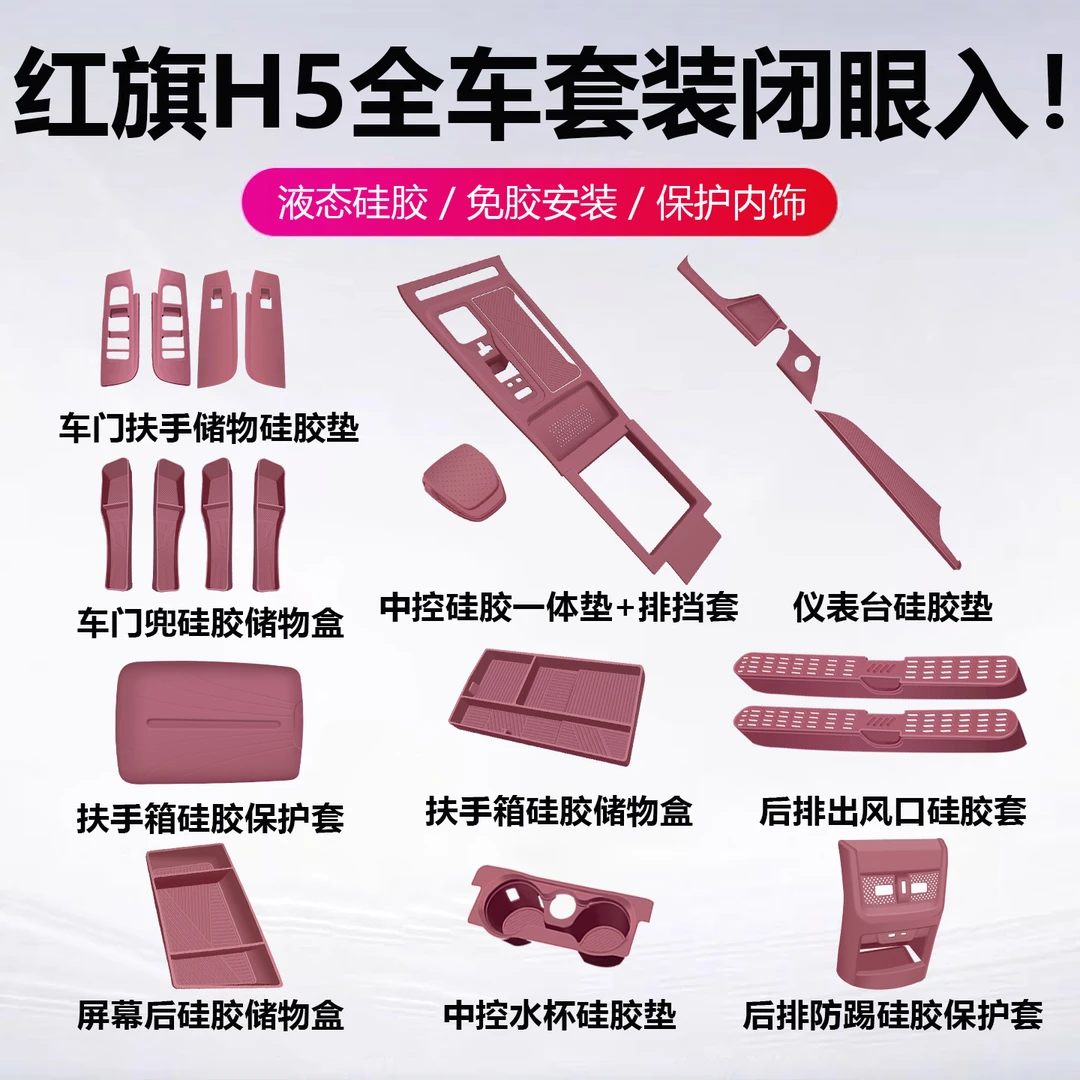 红旗H5全车套装闭眼入！

液态硅胶 / 免胶安装 / 保护内饰

车门扶手储物硅胶垫

车门兜硅胶储物盒

中控硅胶一体垫+排挡套

仪表台硅胶垫

扶手箱硅胶保护套

扶手箱硅胶储物盒

后排出风口硅胶套

屏幕后硅胶储物盒

中控水杯硅胶垫

后排防踢硅胶保护套