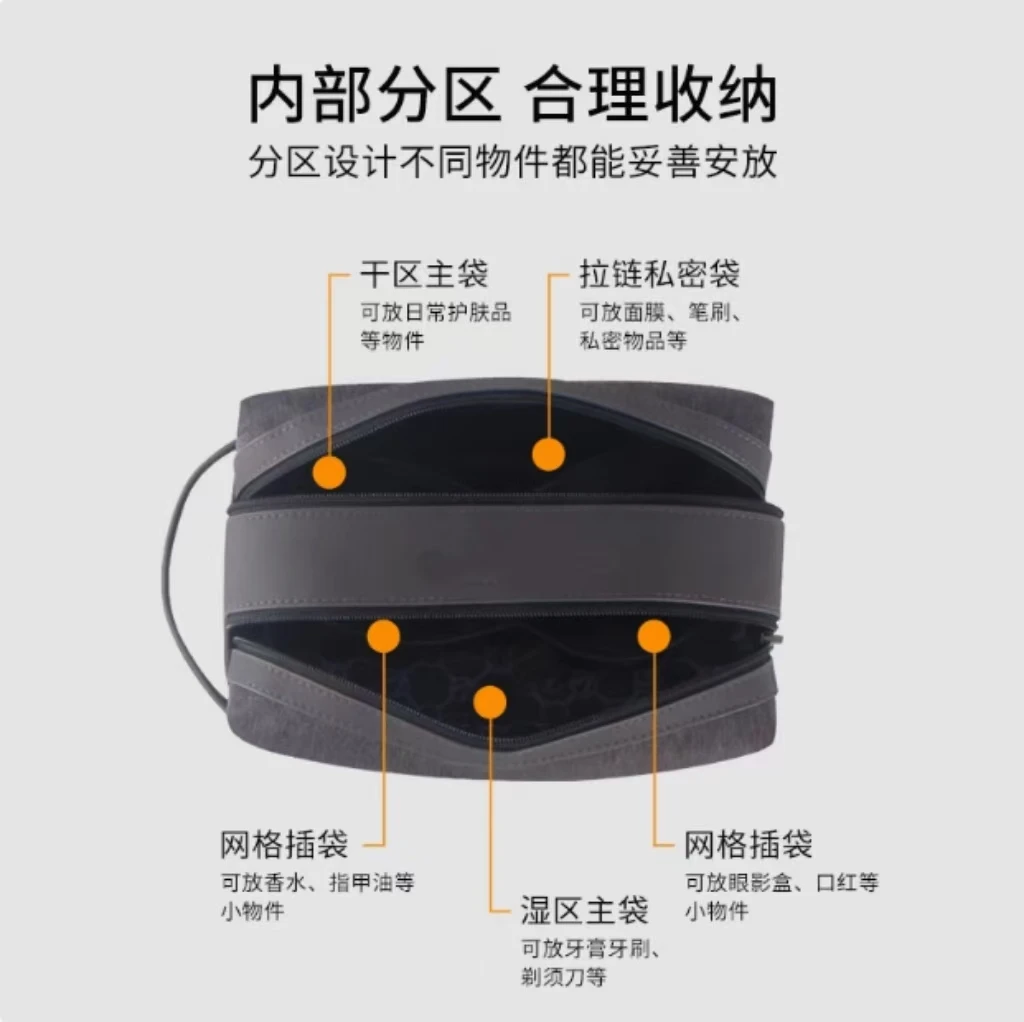 内部分区 合理收纳

分区设计不同物件都能妥善安放

干区主袋
可放日常护肤品等物件

拉链私密袋
可放面膜、笔刷、私密物品等

网格插袋
可放香水、指甲油等小物件

湿区主袋
可放牙膏牙刷、剃须刀等

网格插袋
可放眼影盒、口红等小物件