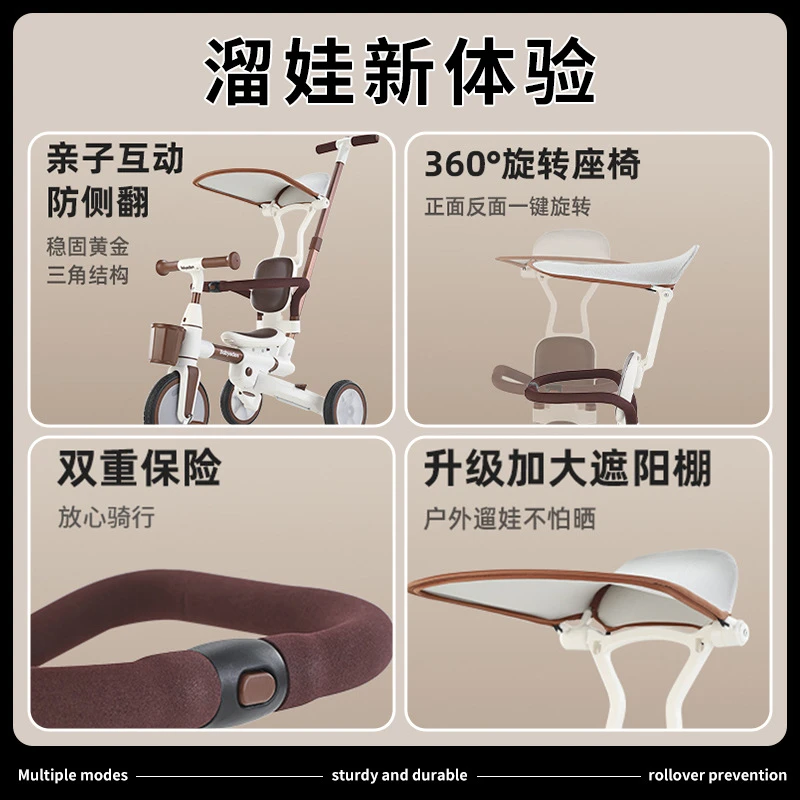 溜娃新体验

亲子互动
防侧翻

稳固黄金
三角结构

360°旋转座椅

正面反面一键旋转

双重保险

放心骑行

升级加大遮阳棚

户外遛娃不怕晒

Multiple modes sturdy and durable rollover prevention