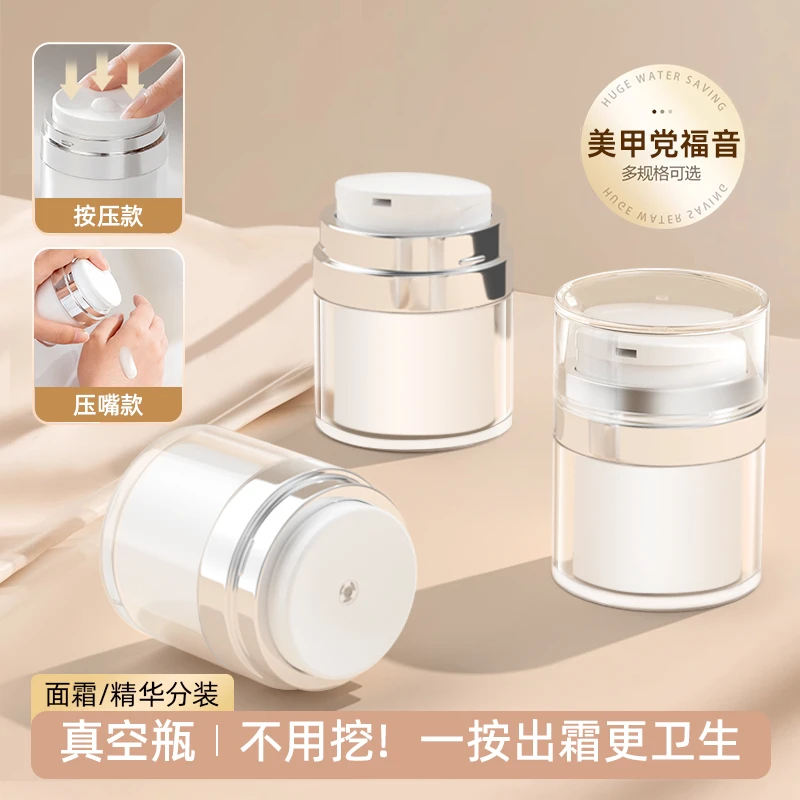 按压款

压嘴款

HUGE WATER SAVING
美甲党福音
多规格可选
HUGE WATER SAVING

面霜/精华分装

真空瓶 | 不用挖！一按出霜更卫生