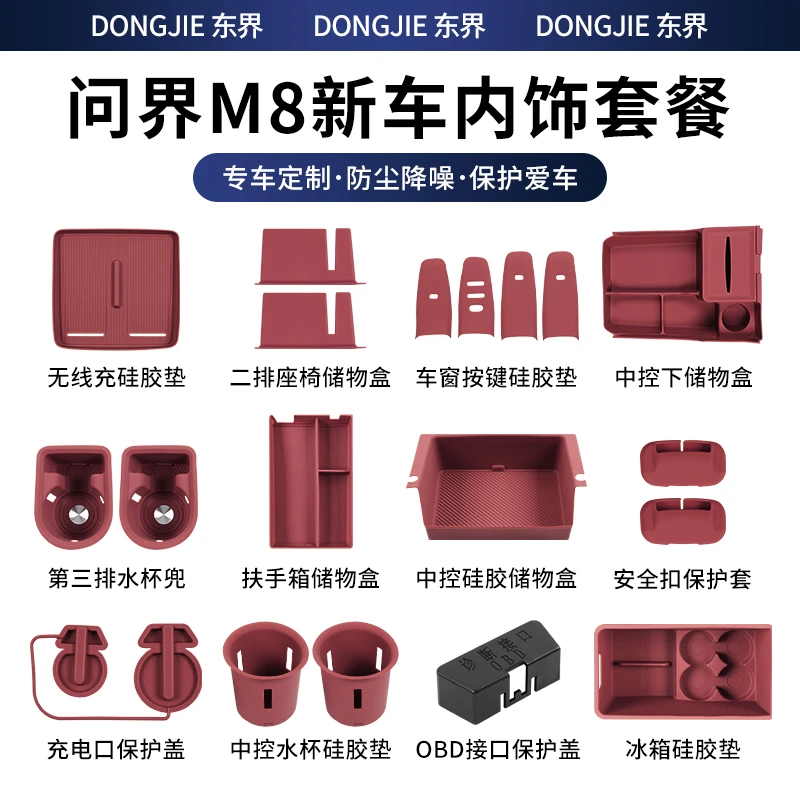 DONGJIE 东界 DONGJIE 东界 DONGJIE 东界

问界M8新车内饰套餐

专车定制·防尘降噪·保护爱车

无线充硅胶垫

二排座椅储物盒

车窗按键硅胶垫

中控下储物盒

第三排水杯兜

扶手箱储物盒

中控硅胶储物盒

安全扣保护套

充电口保护盖

中控水杯硅胶垫

诊断接口 OBD

OBD接口保护盖

冰箱硅胶垫