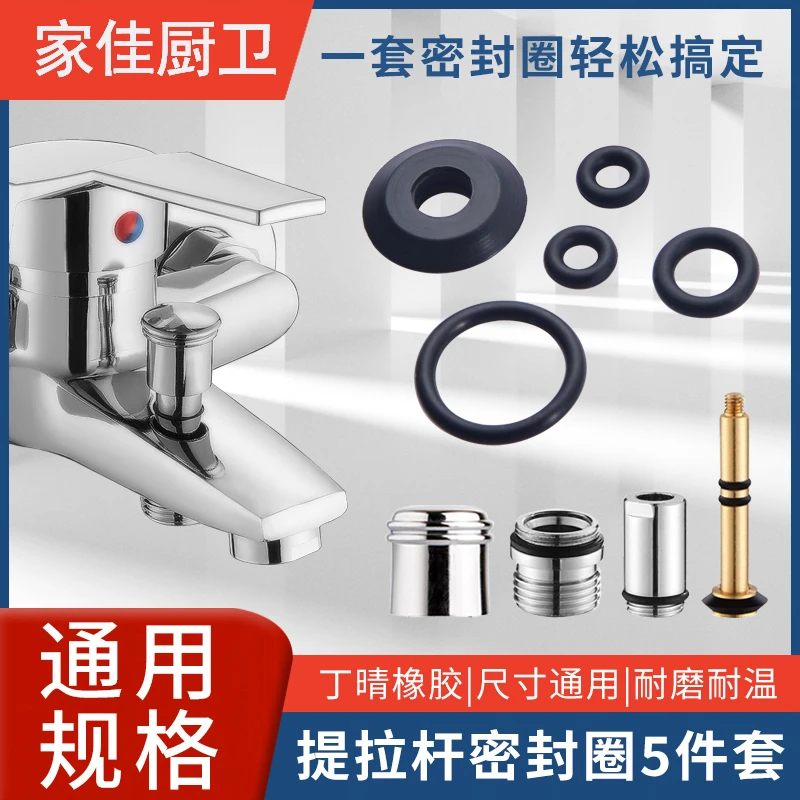 家佳厨卫

一套密封圈轻松搞定

通用规格

丁晴橡胶|尺寸通用|耐磨耐温

提拉杆密封圈5件套