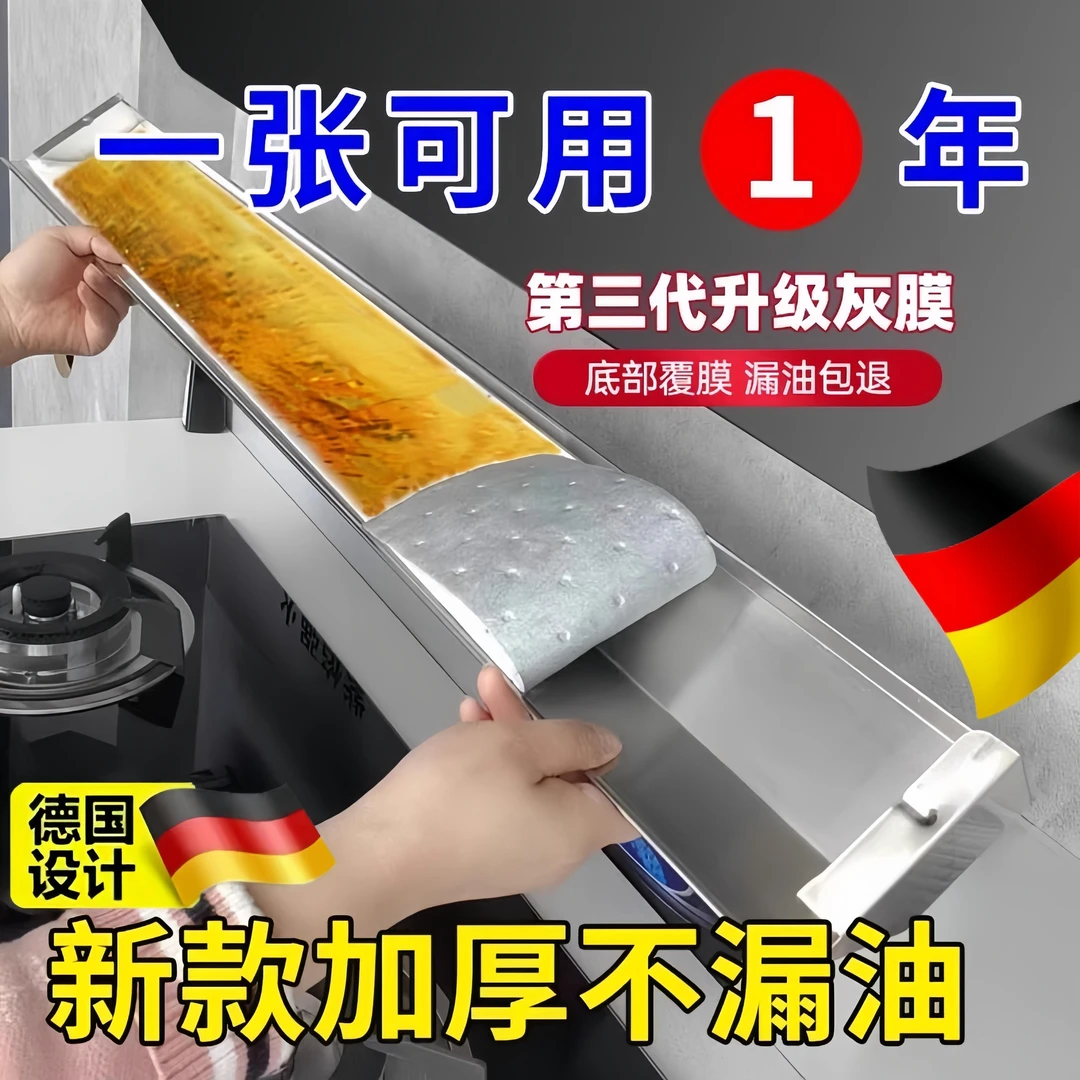 一张可用 1 年

第三代升级灰膜

底部覆膜 漏油包退

德国设计

新款加厚不漏油