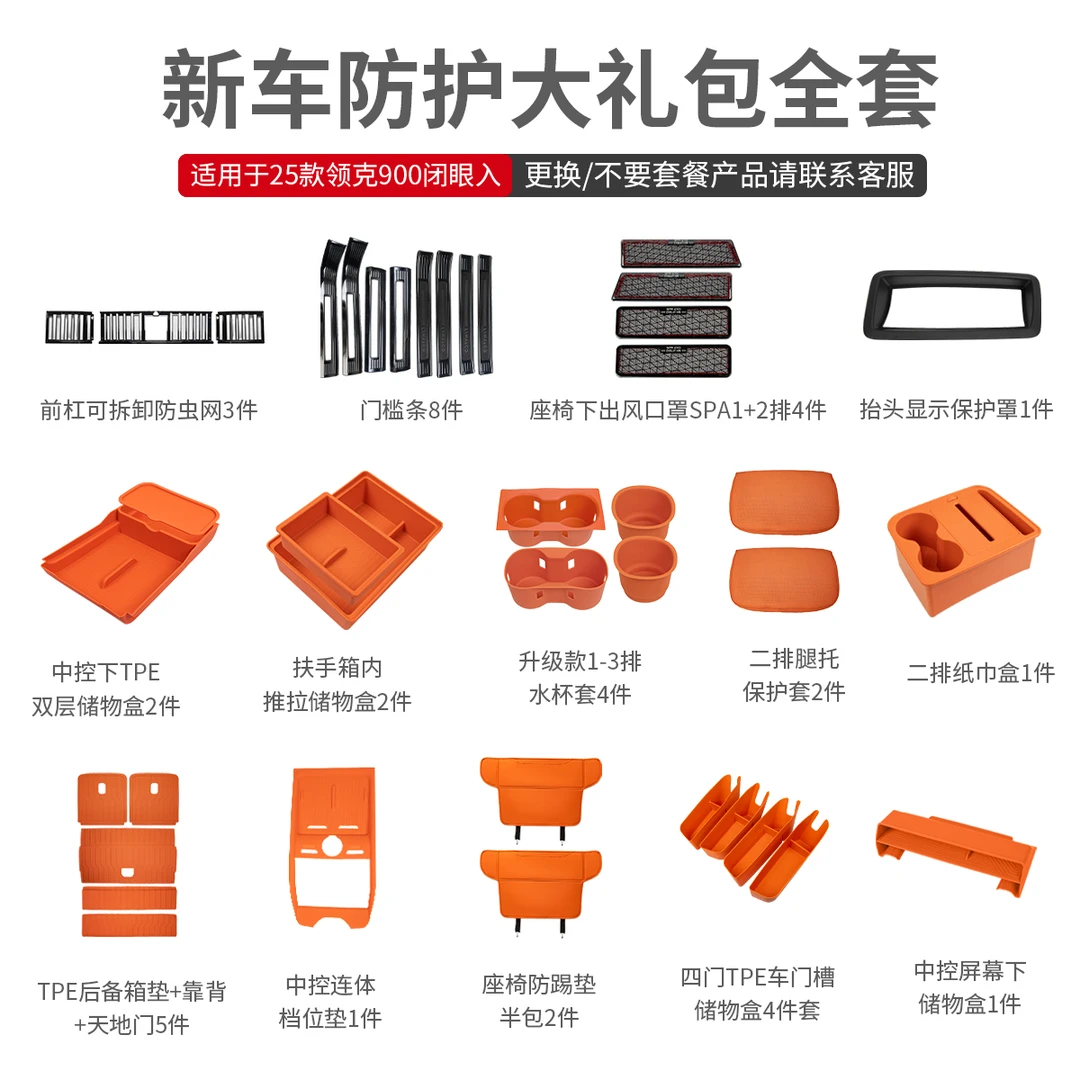 新车防护大礼包全套

适用于25款领克900闭眼入 更换/不要套餐产品请联系客服

前杠可拆卸防虫网3件

门槛条8件

座椅下出风口罩SPA1+2排4件

抬头显示保护罩1件

中控下TPE
双层储物盒2件

扶手箱内
推拉储物盒2件

升级款1-3排
水杯套4件

二排腿托
保护套2件

二排纸巾盒1件

TPE后备箱垫+靠背
+天地门5件

中控连体
档位垫1件

座椅防踢垫
半包2件

四门TPE车门槽
储物盒4件套

中控屏幕下
储物盒1件