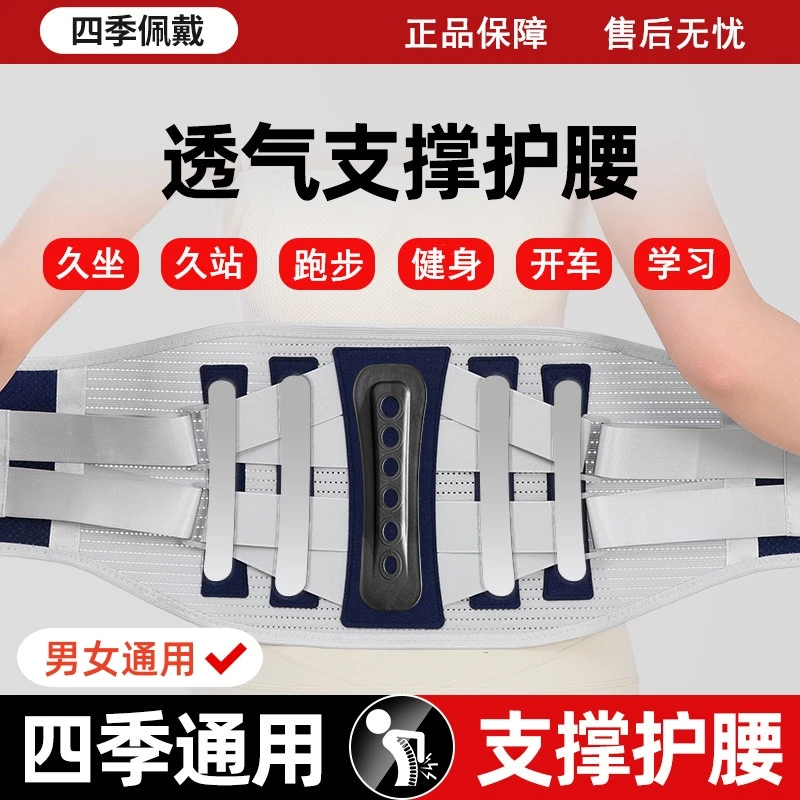 四季佩戴

正品保障 售后无忧

透气支撑护腰

久坐 久站 跑步 健身 开车 学习

男女通用

四季通用

支撑护腰