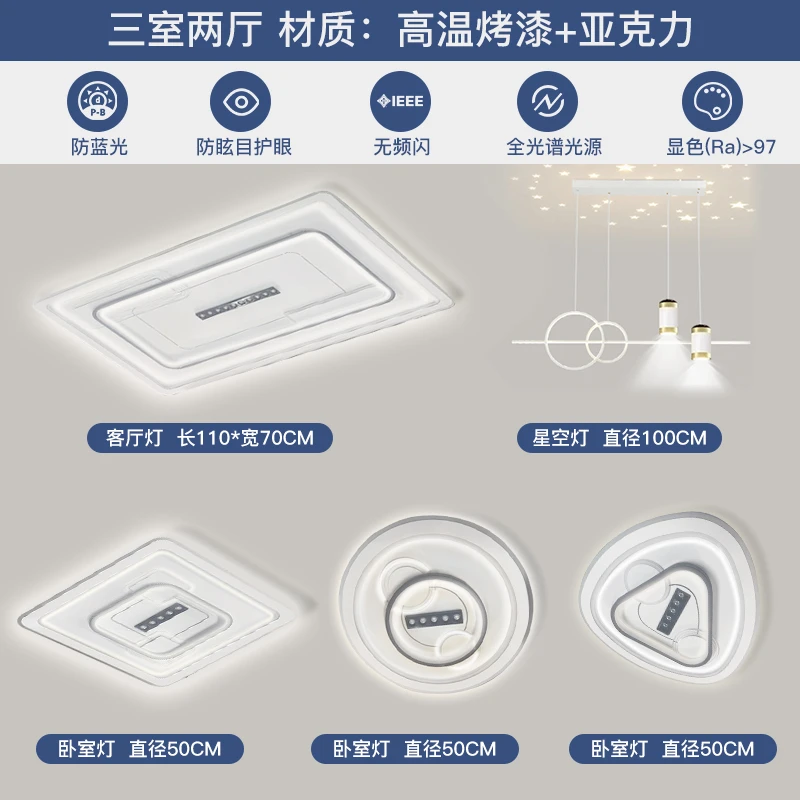 三室两厅 材质：高温烤漆+亚克力

P-B
防蓝光

防眩目护眼

IEEE
无频闪

全光谱光源

显色(Ra)>97

客厅灯 长110*宽70CM

星空灯 直径100CM

卧室灯 直径50CM

卧室灯 直径50CM

卧室灯 直径50CM