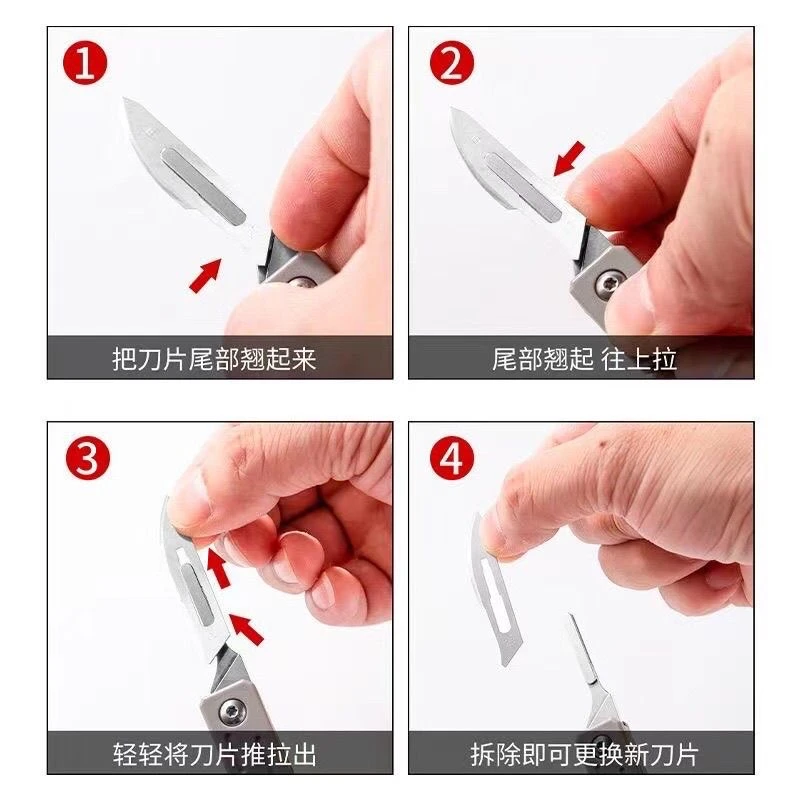 1
把刀片尾部翘起来

2
尾部翘起 往上拉

3
轻轻将刀片推拉出

4
拆除即可更换新刀片