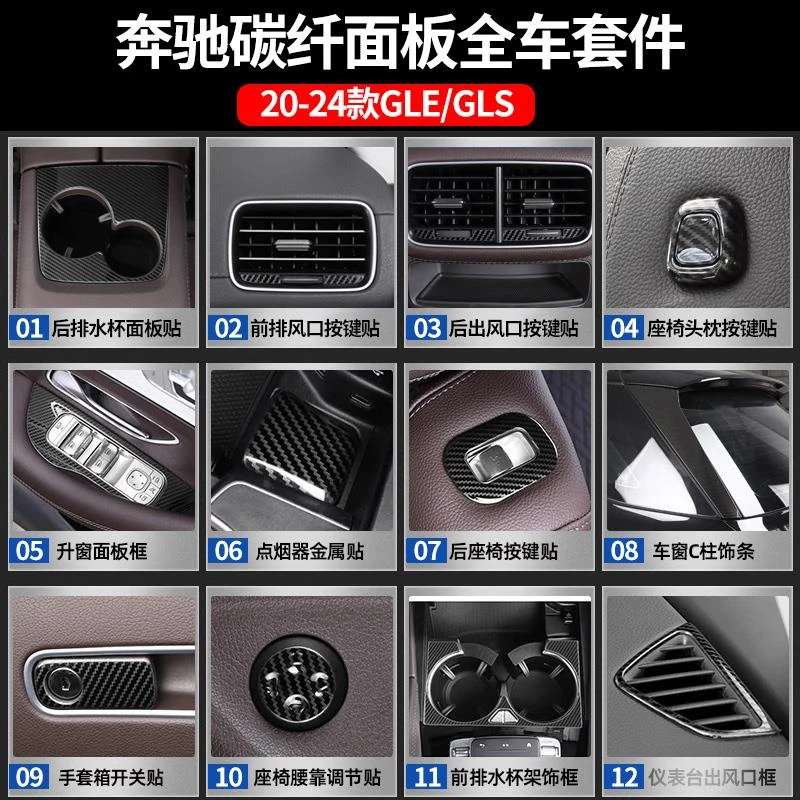 奔驰碳纤面板全车套件

20-24款GLE/GLS

01 后排水杯面板贴

02 前排风口按键贴

03 后出风口按键贴

04 座椅头枕按键贴

05 升窗面板框

06 点烟器金属贴

07 后座椅按键贴

08 车窗C柱饰条

09 手套箱开关贴

10 座椅腰靠调节贴

11 前排水杯架饰框

12 仪表台出风口框