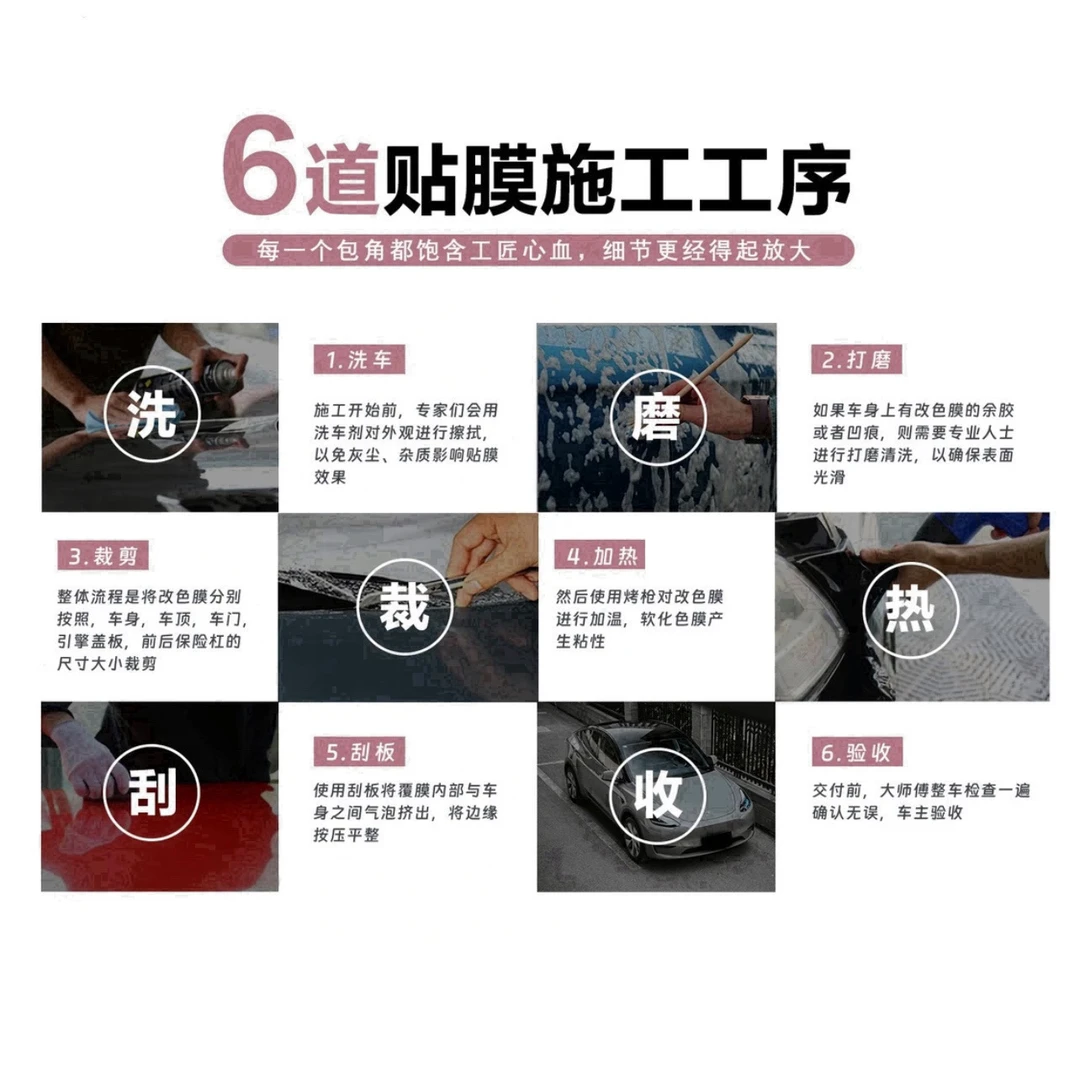 6道贴膜施工工序

每一个包角都饱含工匠心血，细节更经得起放大

洗

1.洗车

施工开始前，专家们会用洗车剂对外观进行擦拭，以免灰尘、杂质影响贴膜效果

磨

2.打磨

如果车身上有改色膜的余胶或者凹痕，则需要专业人士进行打磨清洗，以确保表面光滑

3.裁剪

整体流程是将改色膜分别按照，车身，车顶，车门，引擎盖板，前后保险杠的尺寸大小裁剪

裁

4.加热

然后使用烤枪对改色膜进行加温，软化色膜产生粘性

热

刮

5.刮板

使用刮板将覆膜内部与车身之间气泡挤出，将边缘按压平整

收

6.验收

交付前，大师傅整车检查一遍确认无误，车主验收